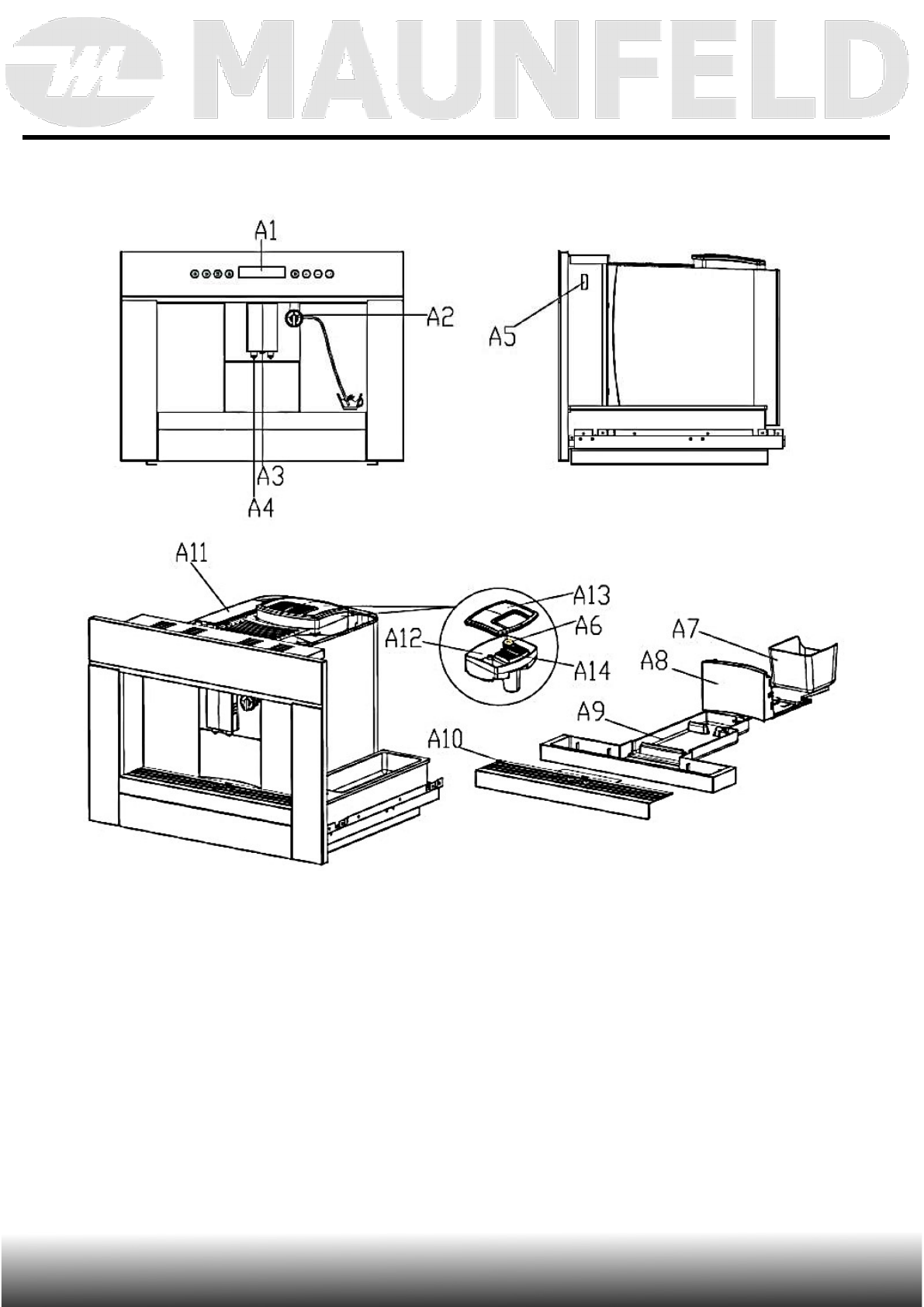 MAUNFELD

A1
A2
A3
A4
A5

A11
A13
A6
A12
A14
A7
A8
A9
A10