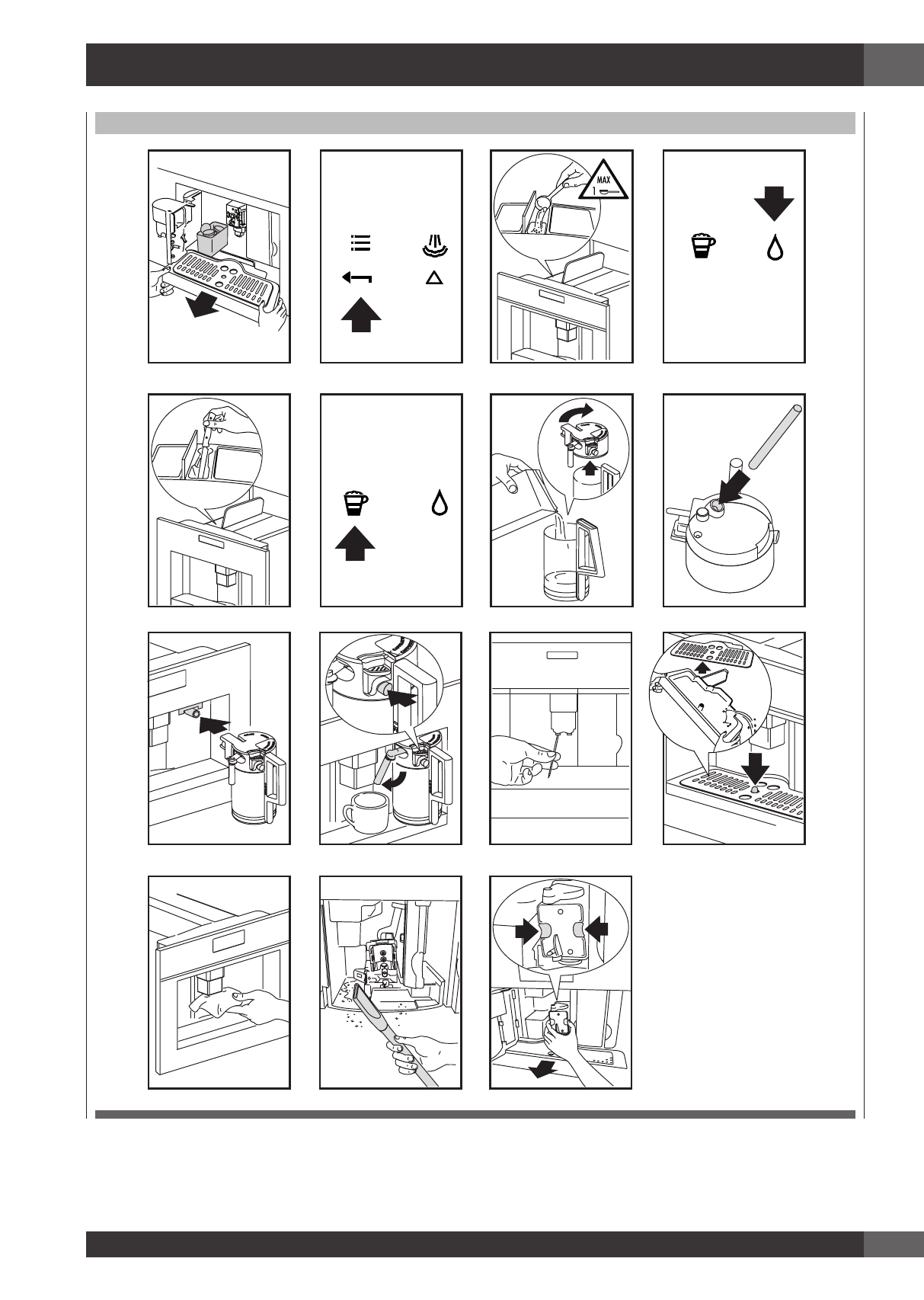 MAX
1