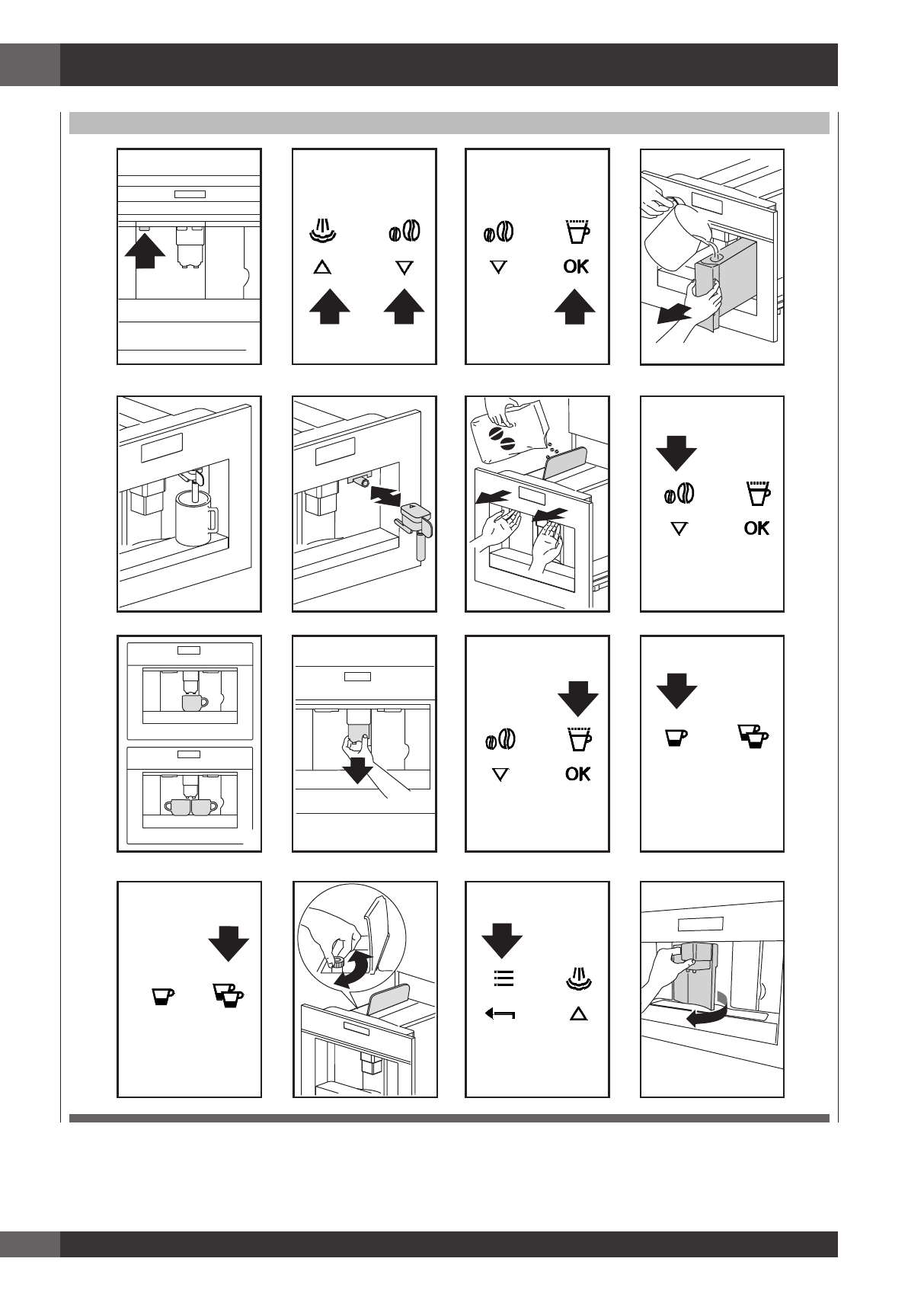 OK

OK

OK