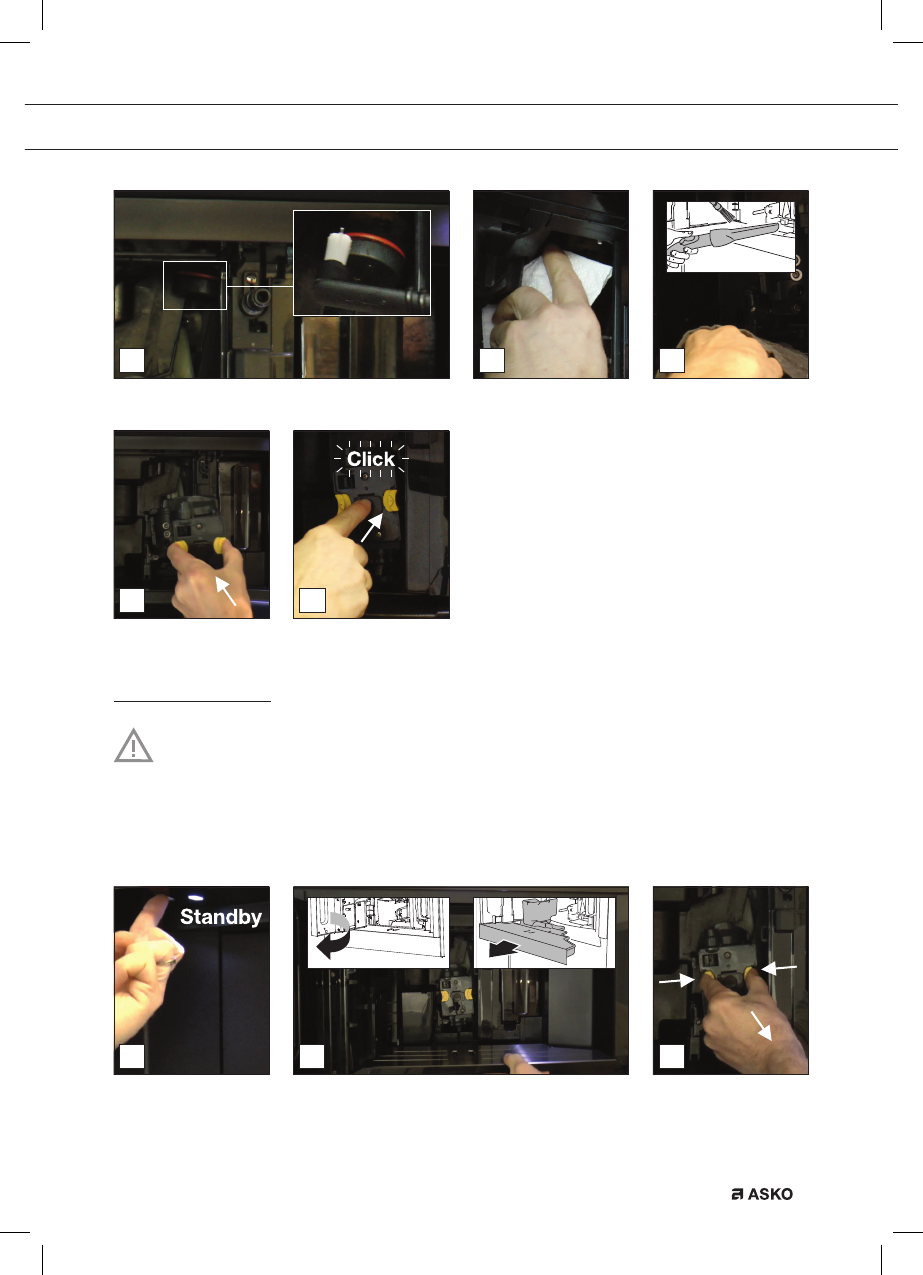 Click

Standby

ASKO