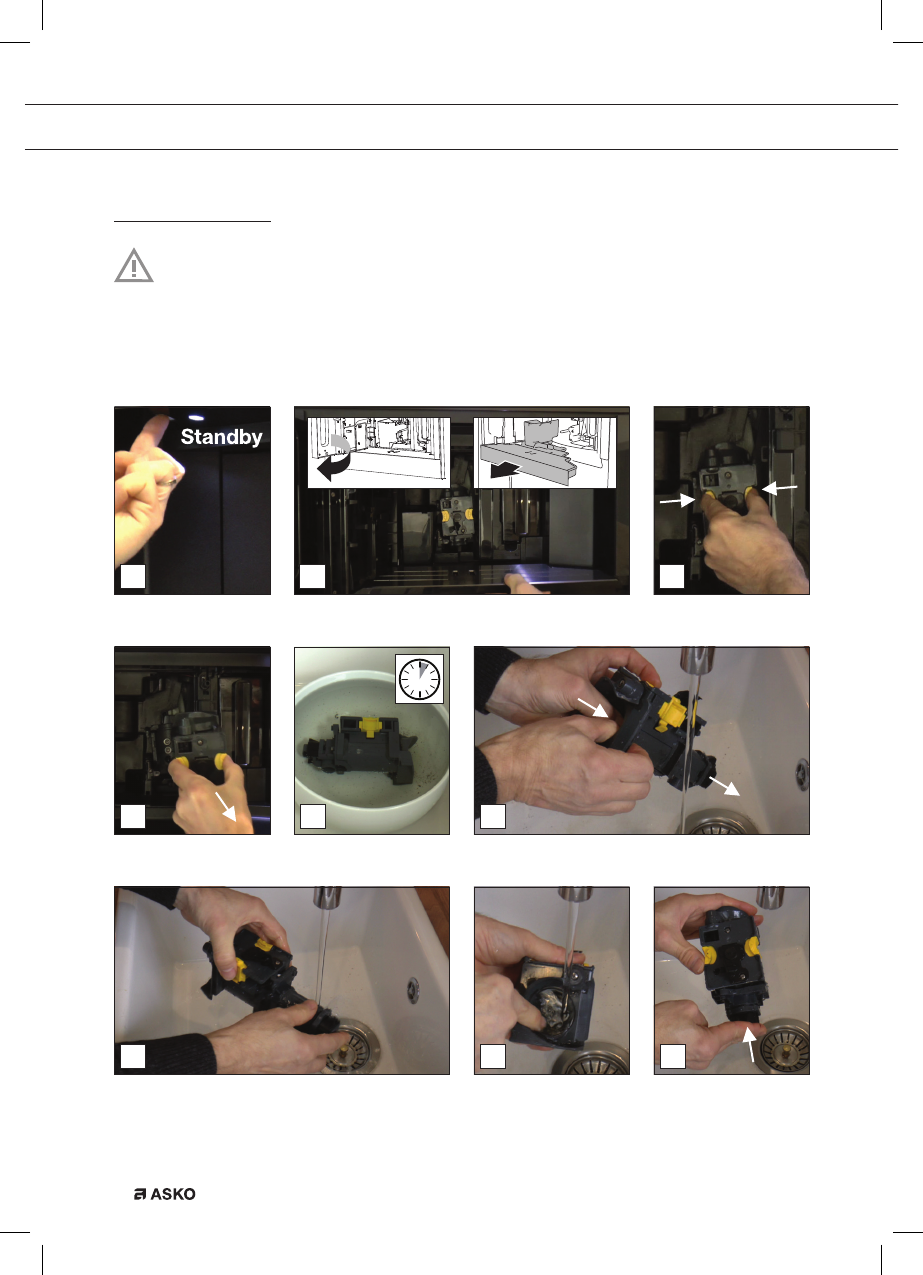 Standby

ASKO