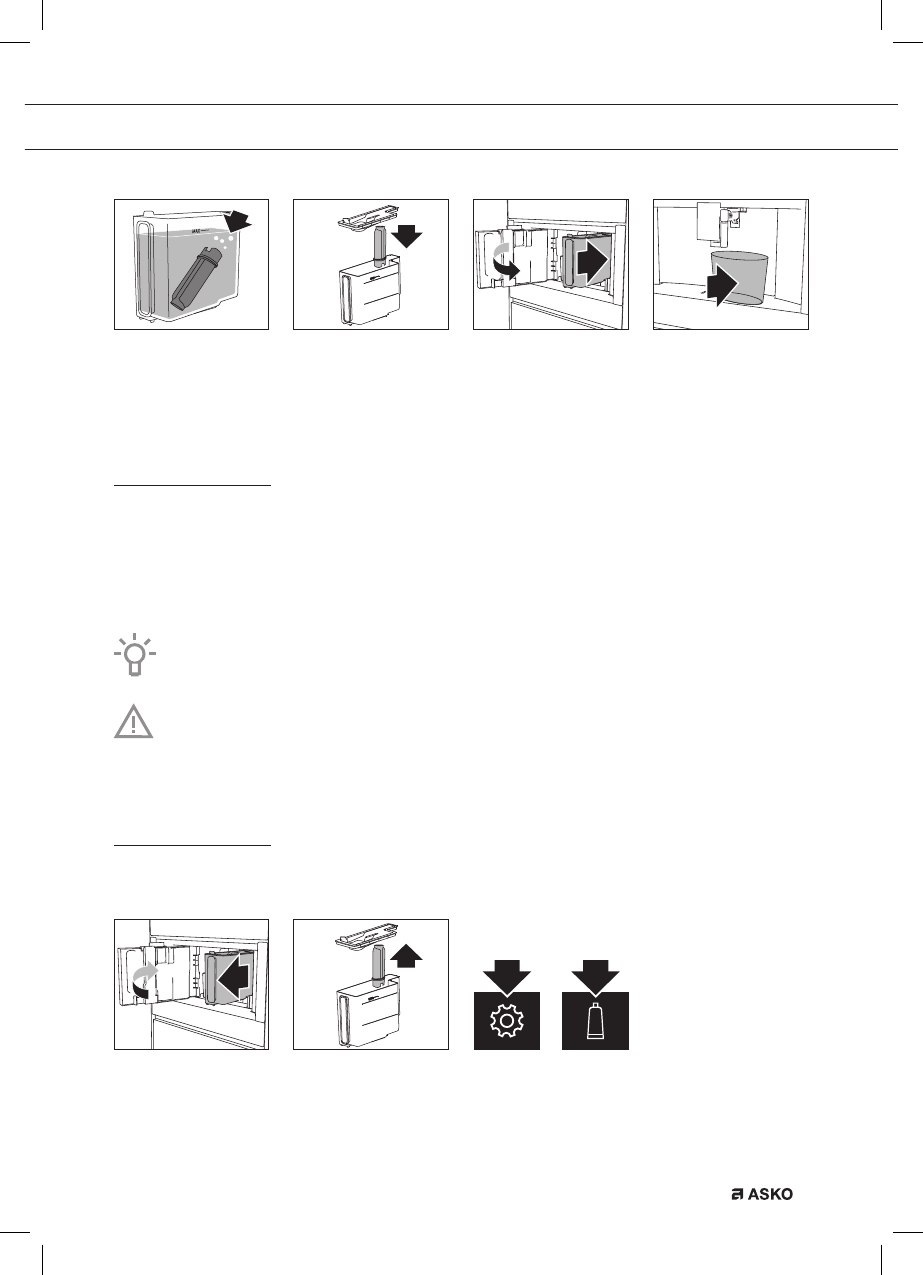 MAX

ASKO