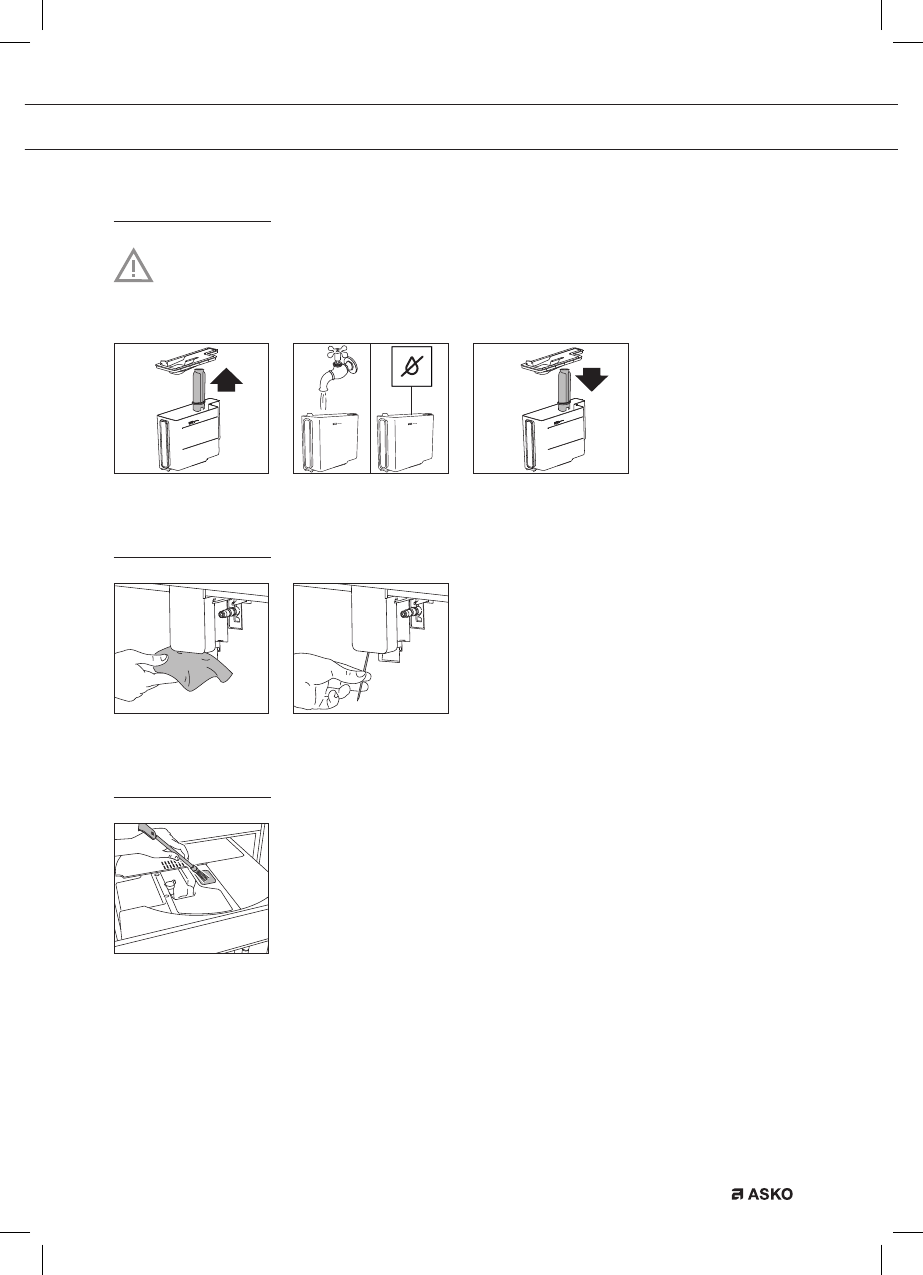 ASKO