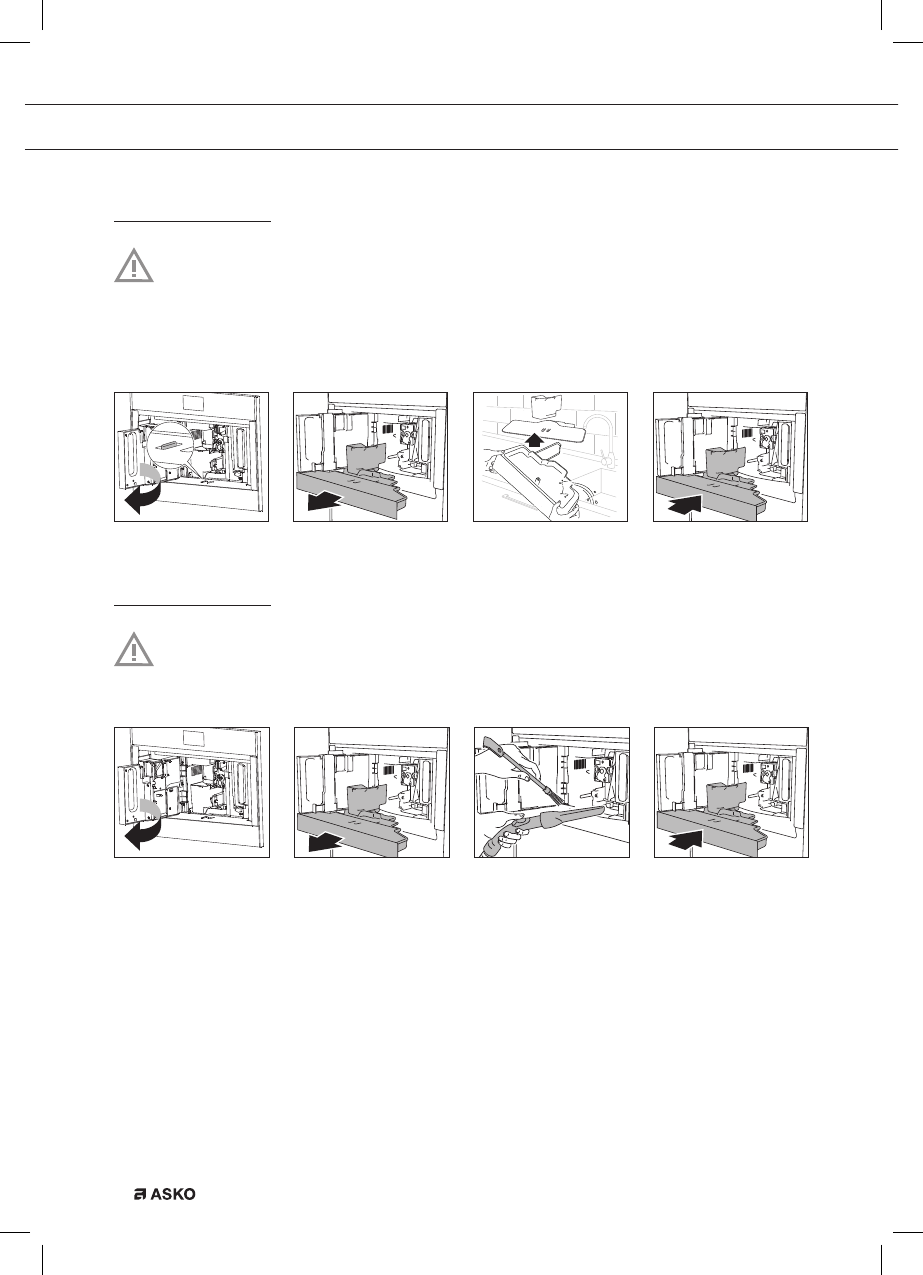 ASKO