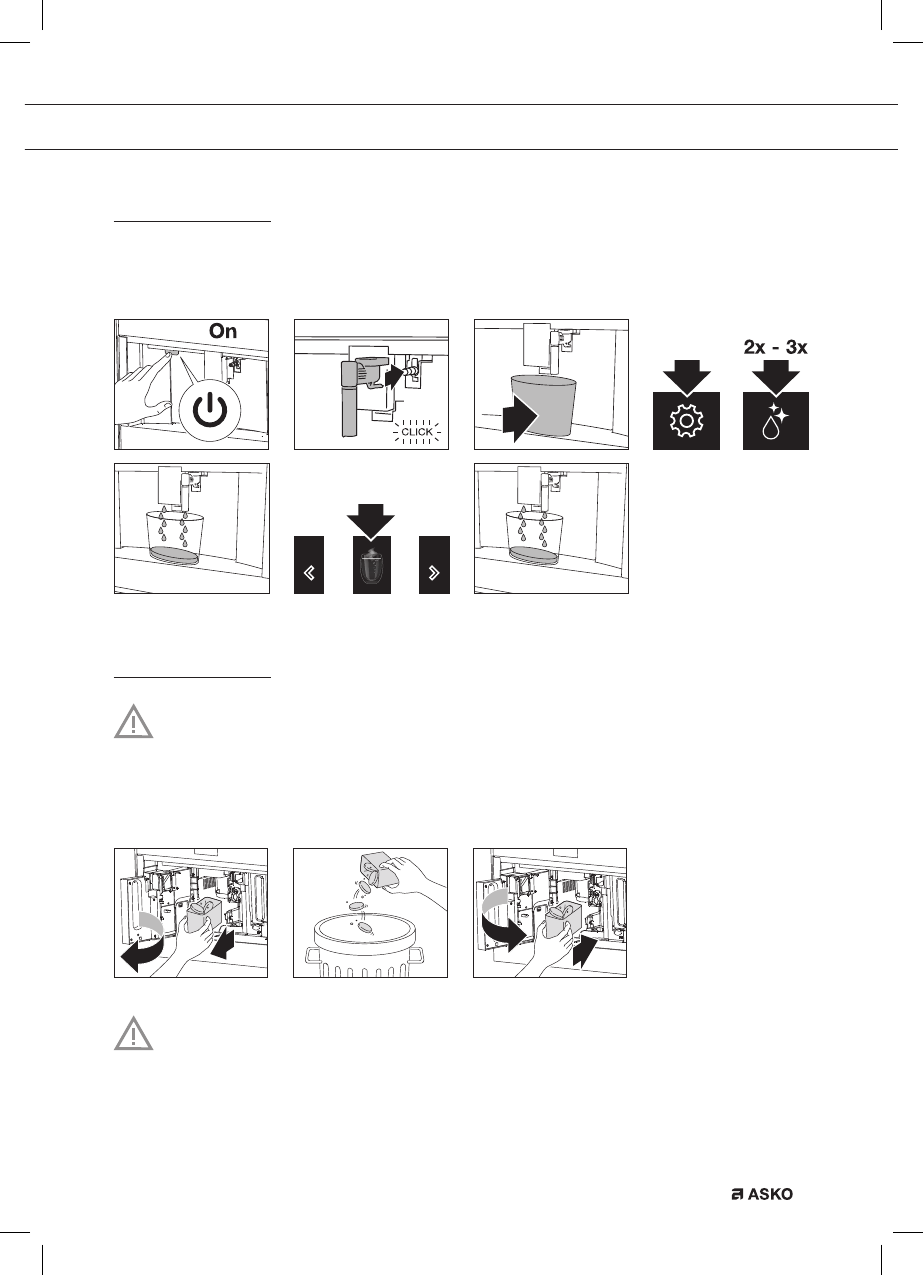 On

CLICK

2x - 3x

ASKO