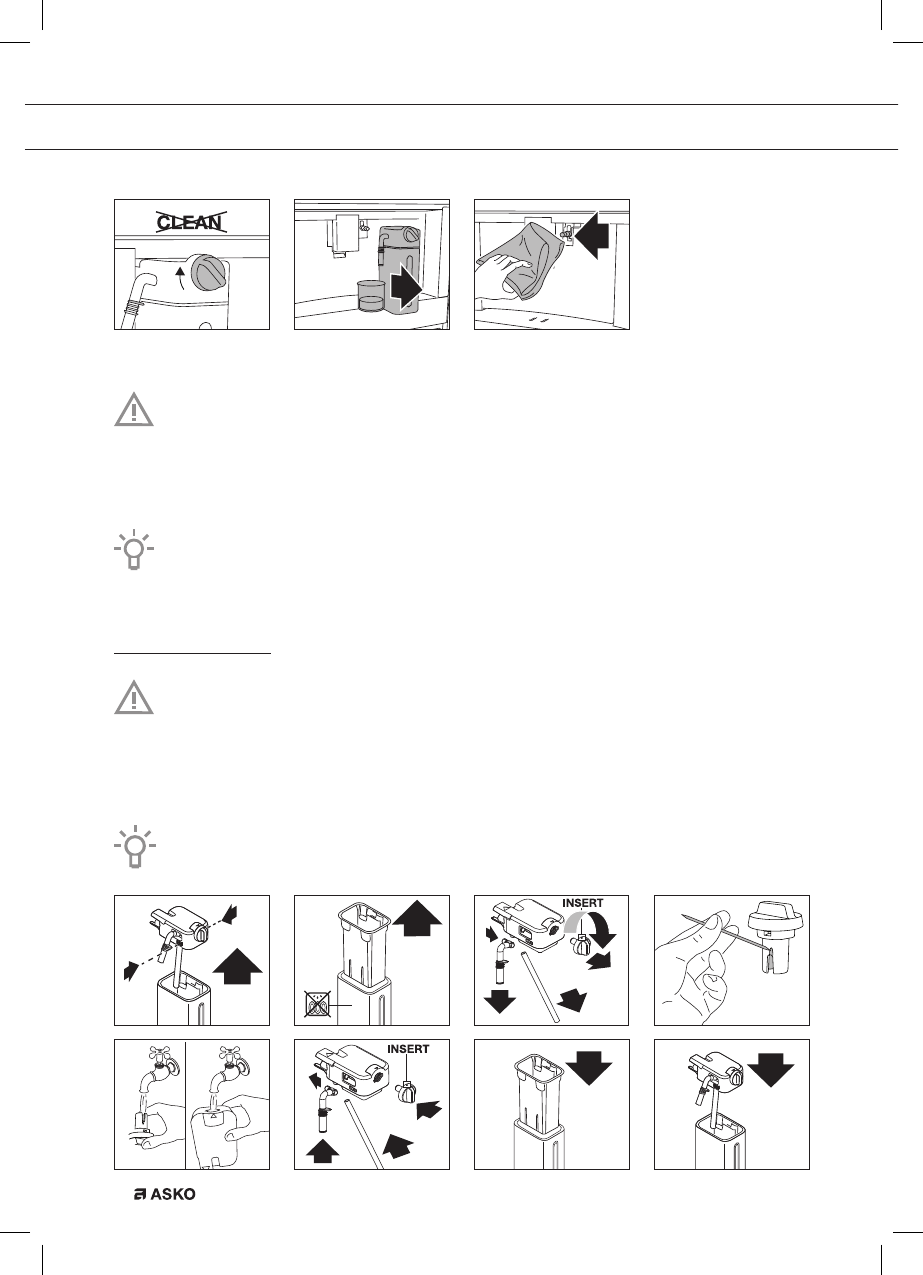 CLEAN

INSERT

INSERT

ASKO