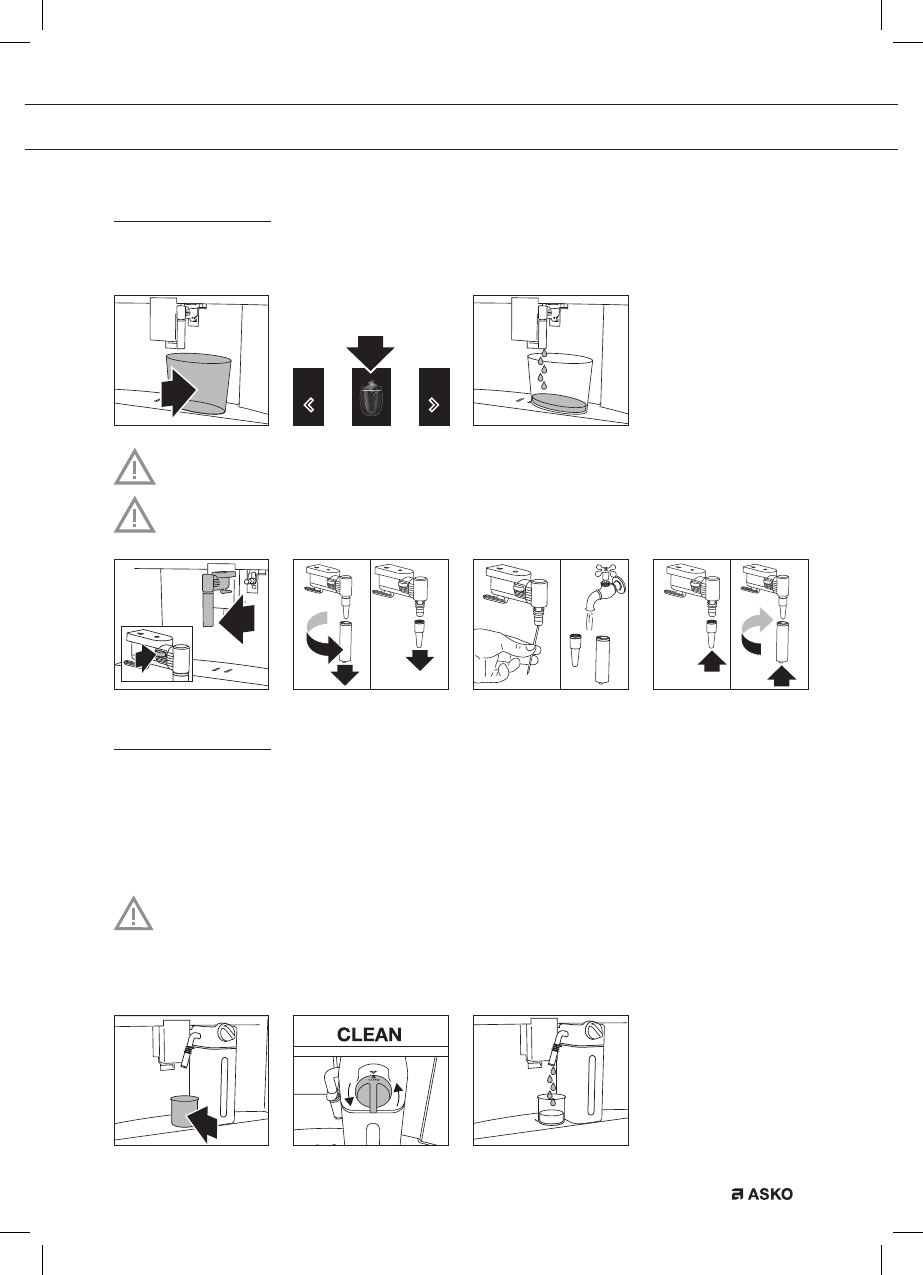 CLEAN

ASKO