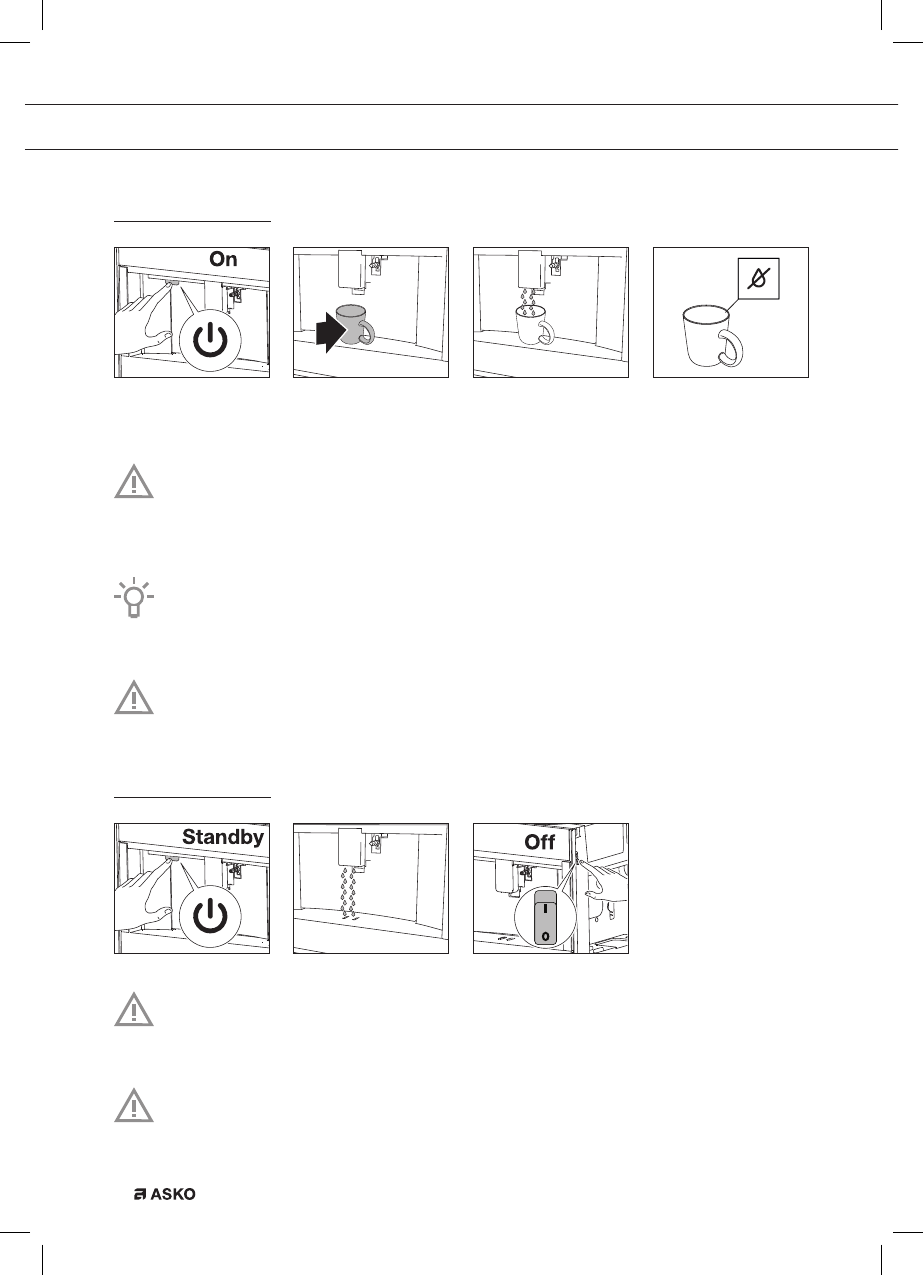 On

Standby

Off

I

0

ASKO