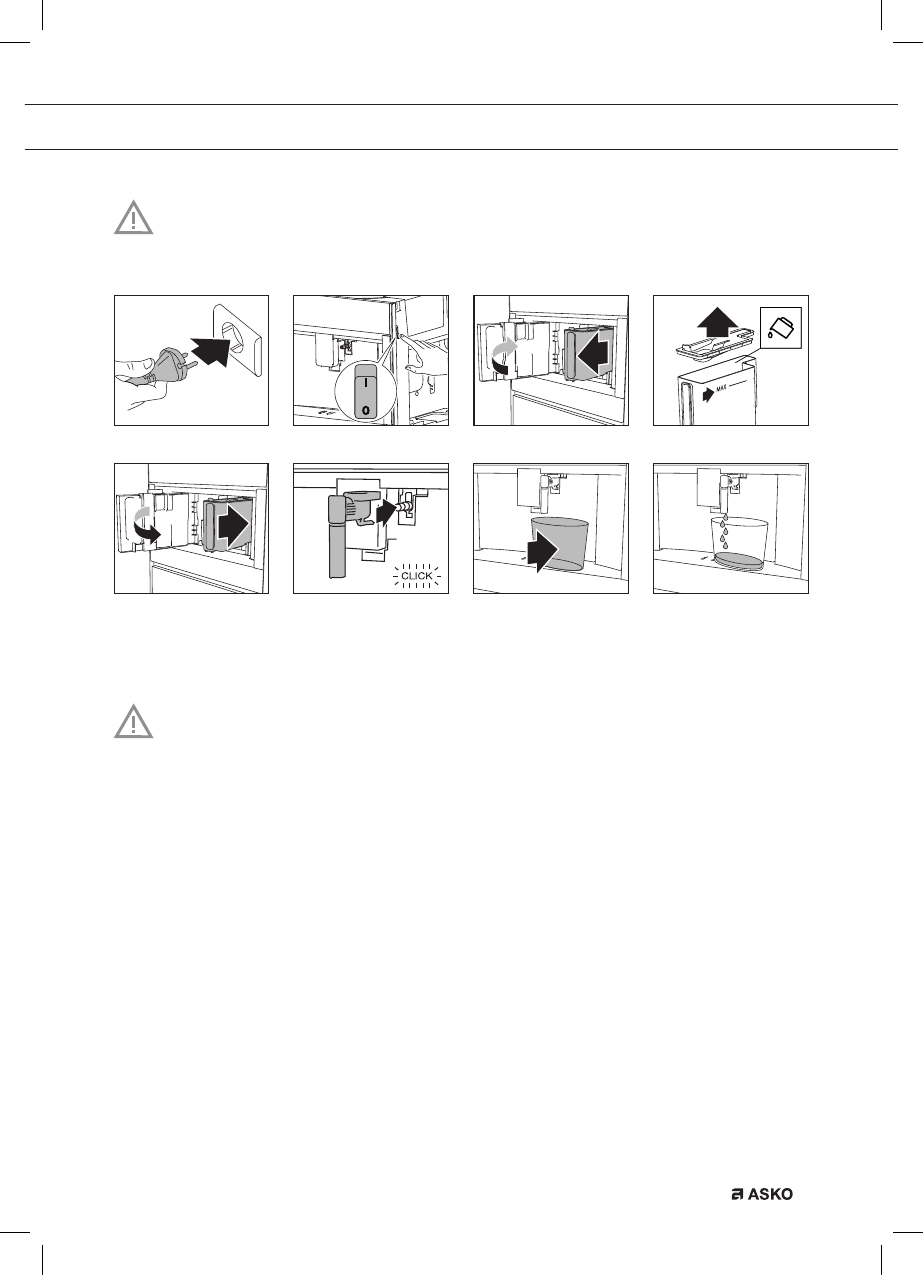 I
0

MAX

CLICK

ASKO