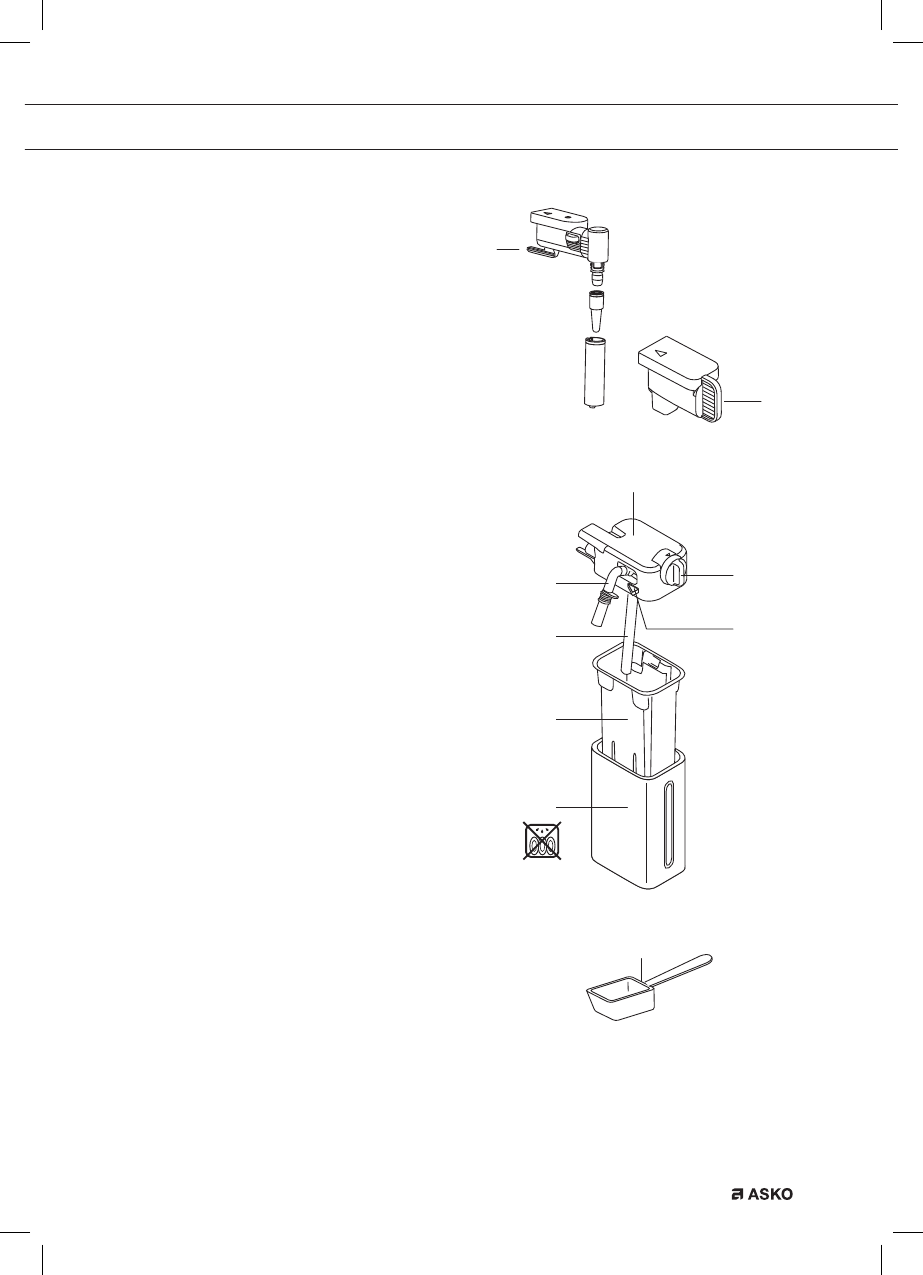 ASKO