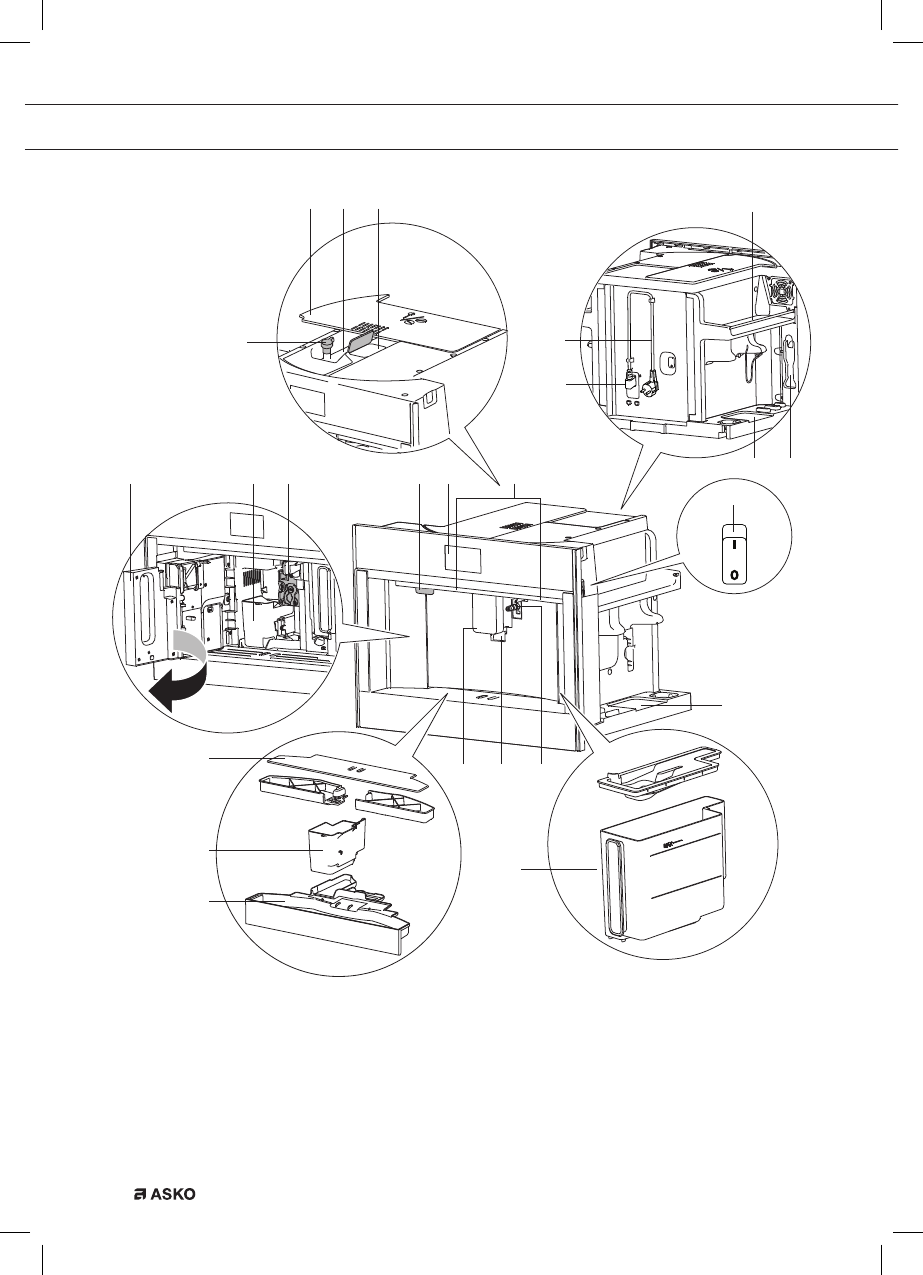 I

0

ASKO