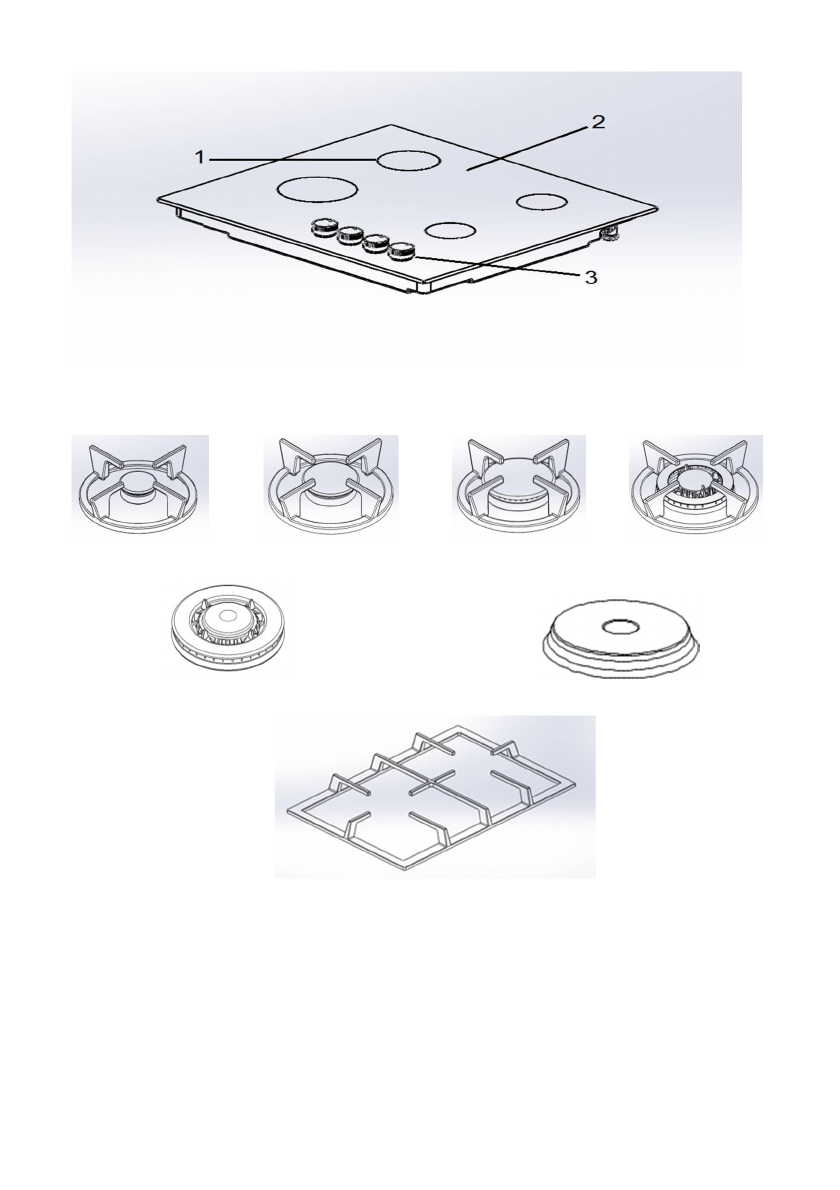 1
2
3