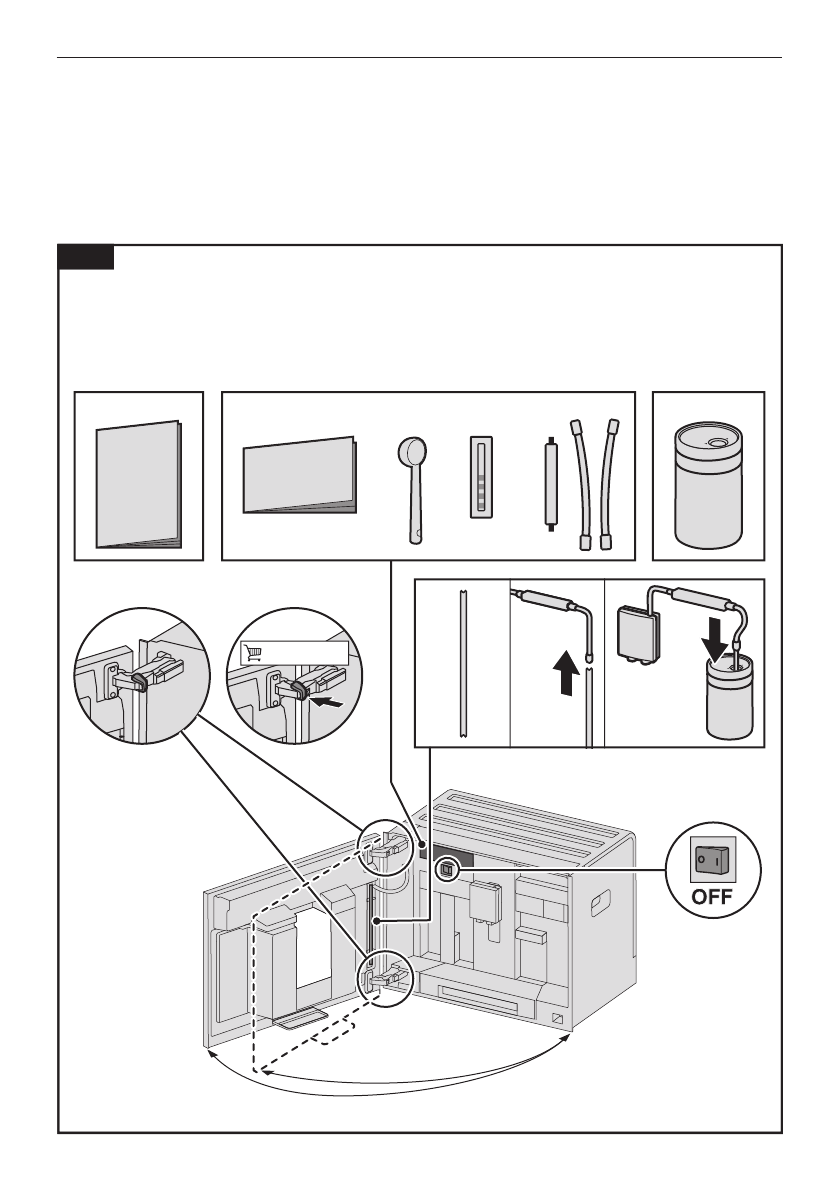 OFF