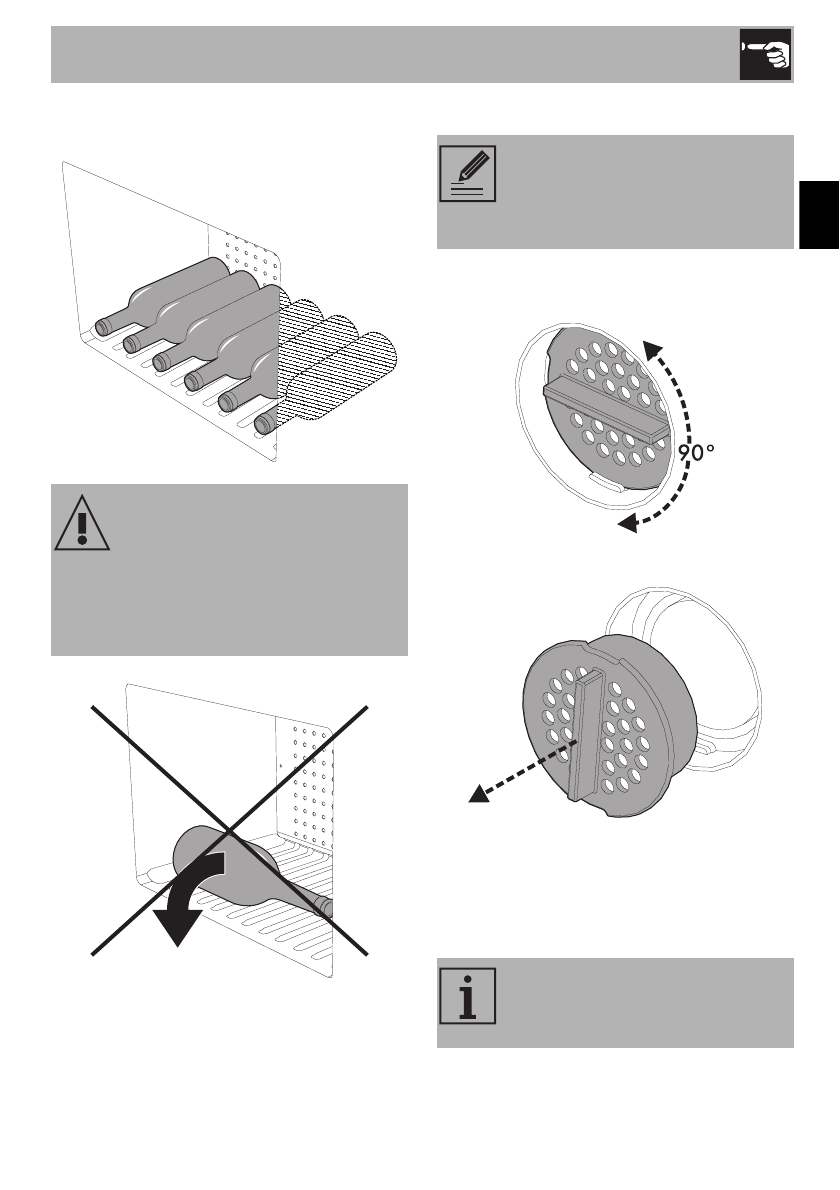 90°