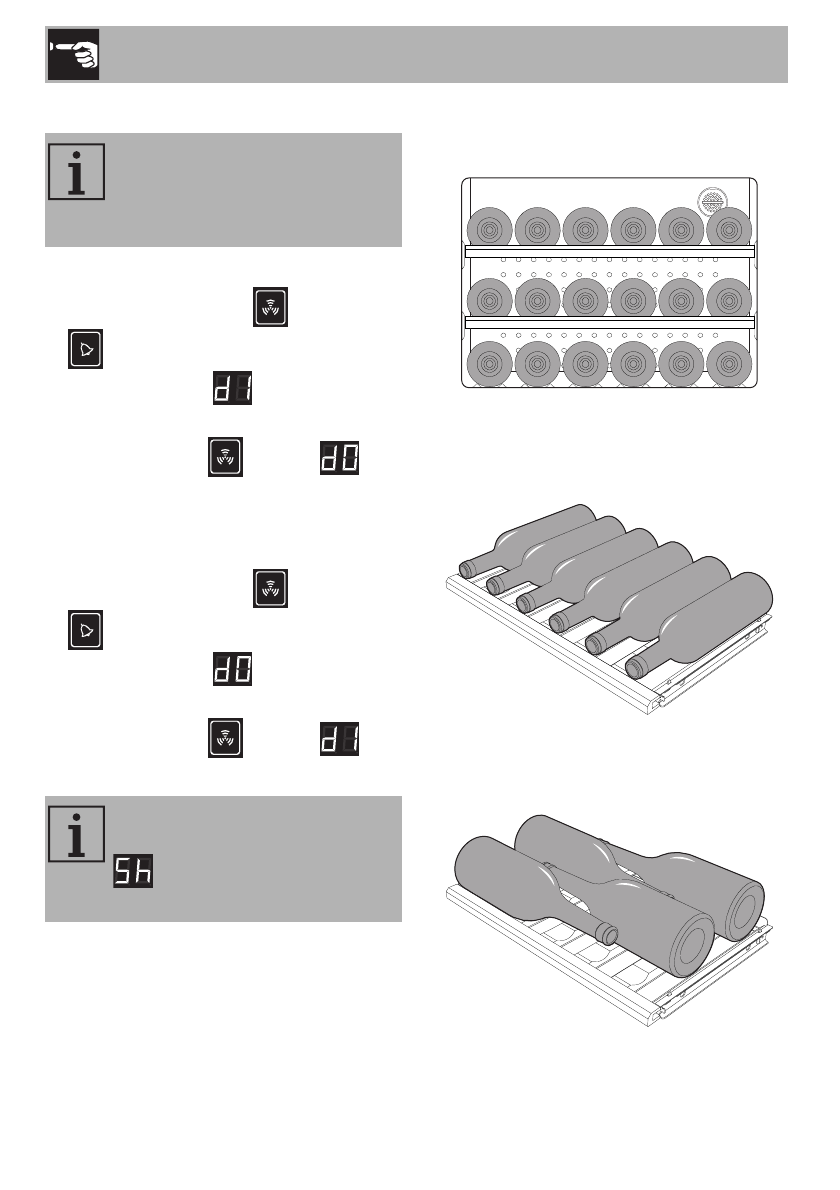 d1

d0

d0

d1

Sh