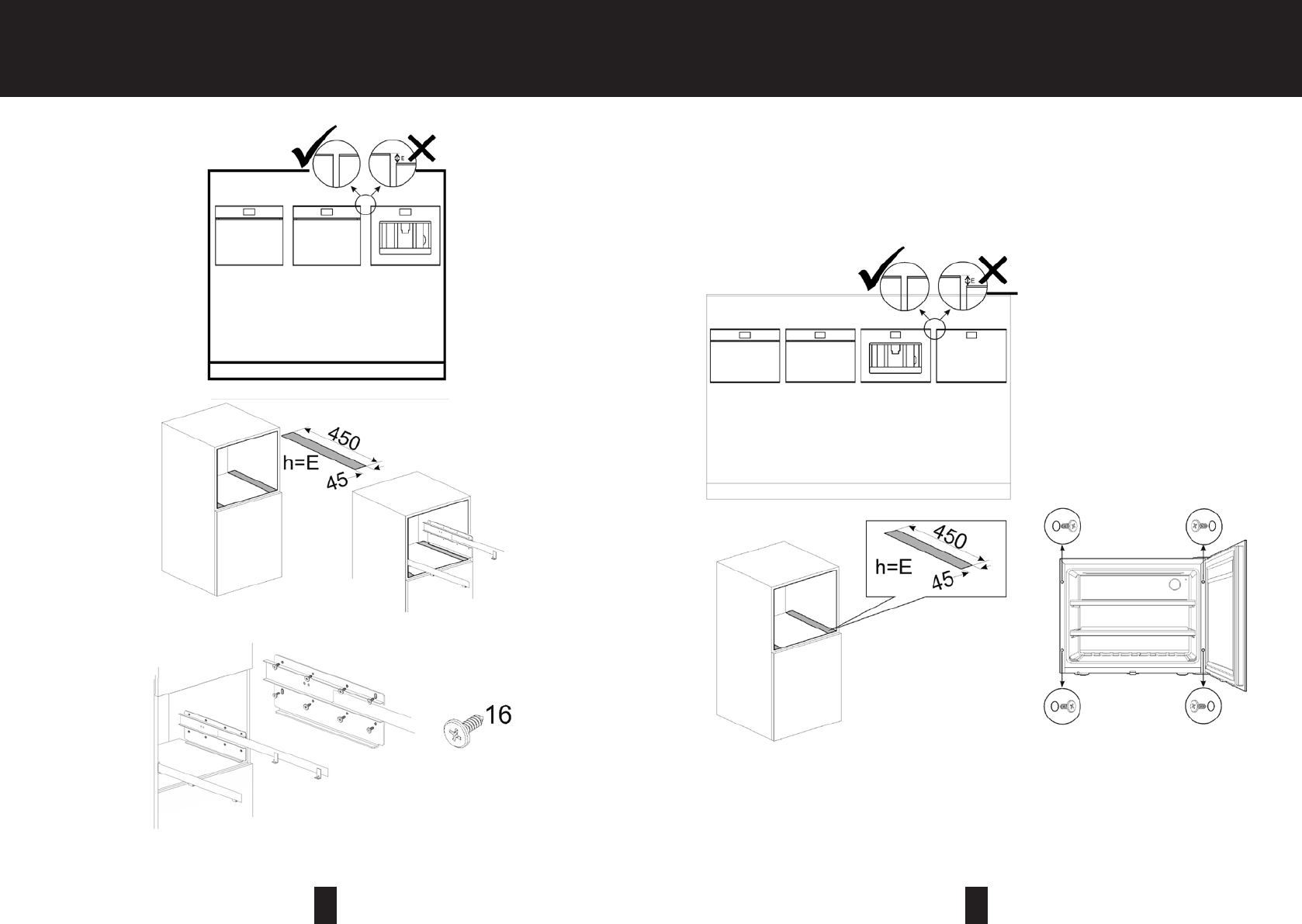 E

450

h=E

45

16

E

450

h=E

45