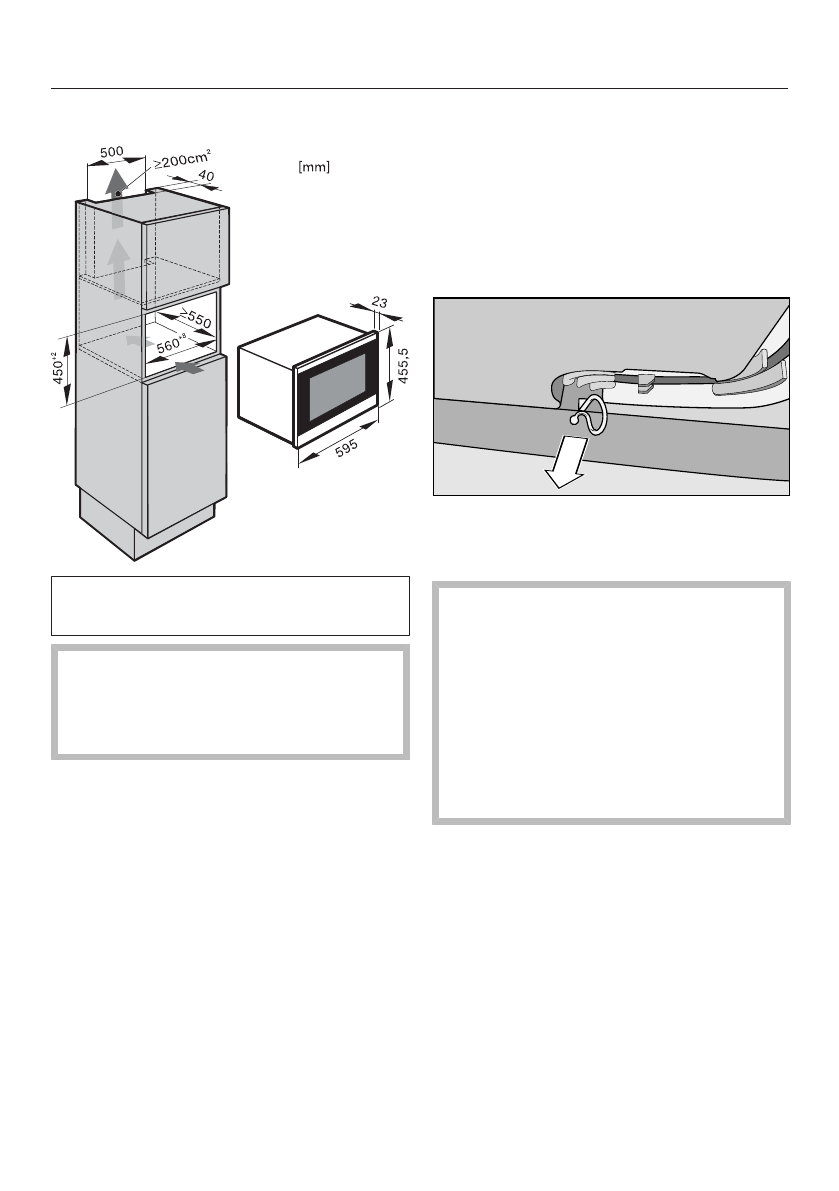 500

$\geq 200cm^2$

40

[mm]

$\geq 550$

$560^{+8}$

$450^{+2}$

23

455,5

595