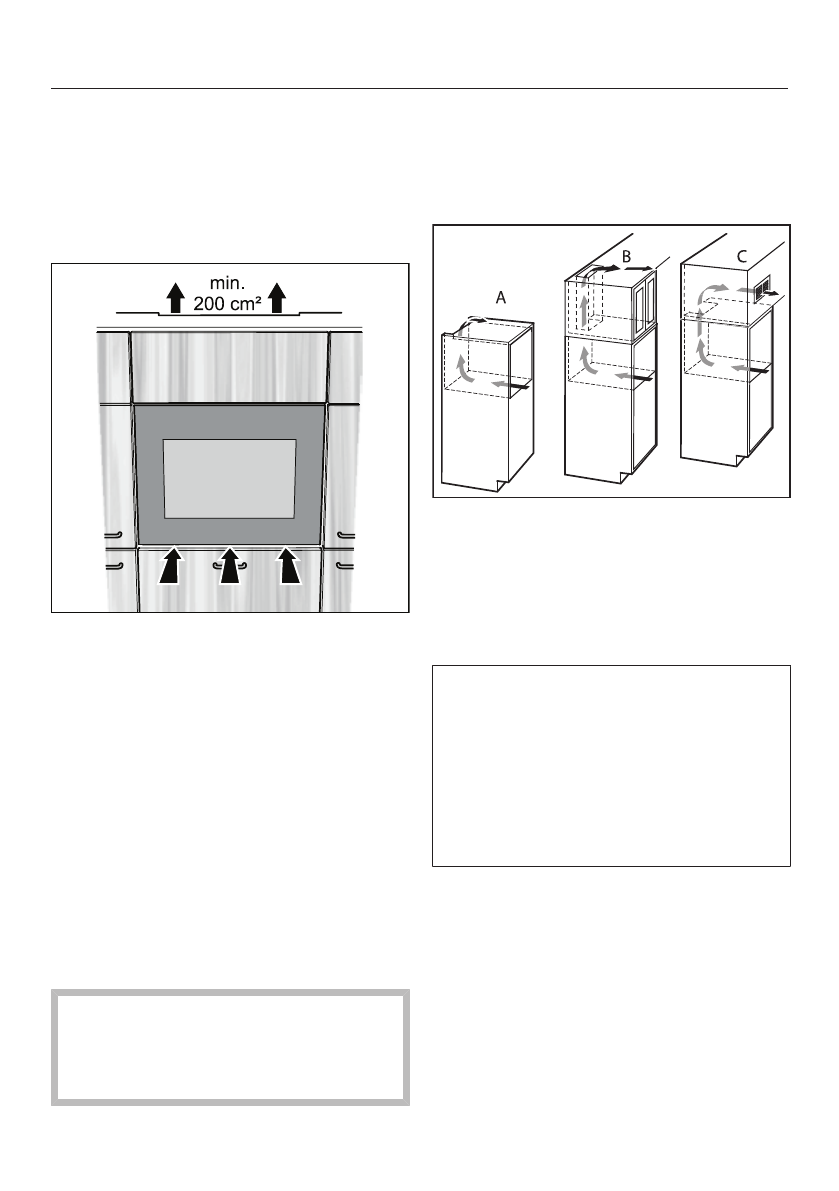 min.
200 cm²

A

B

C