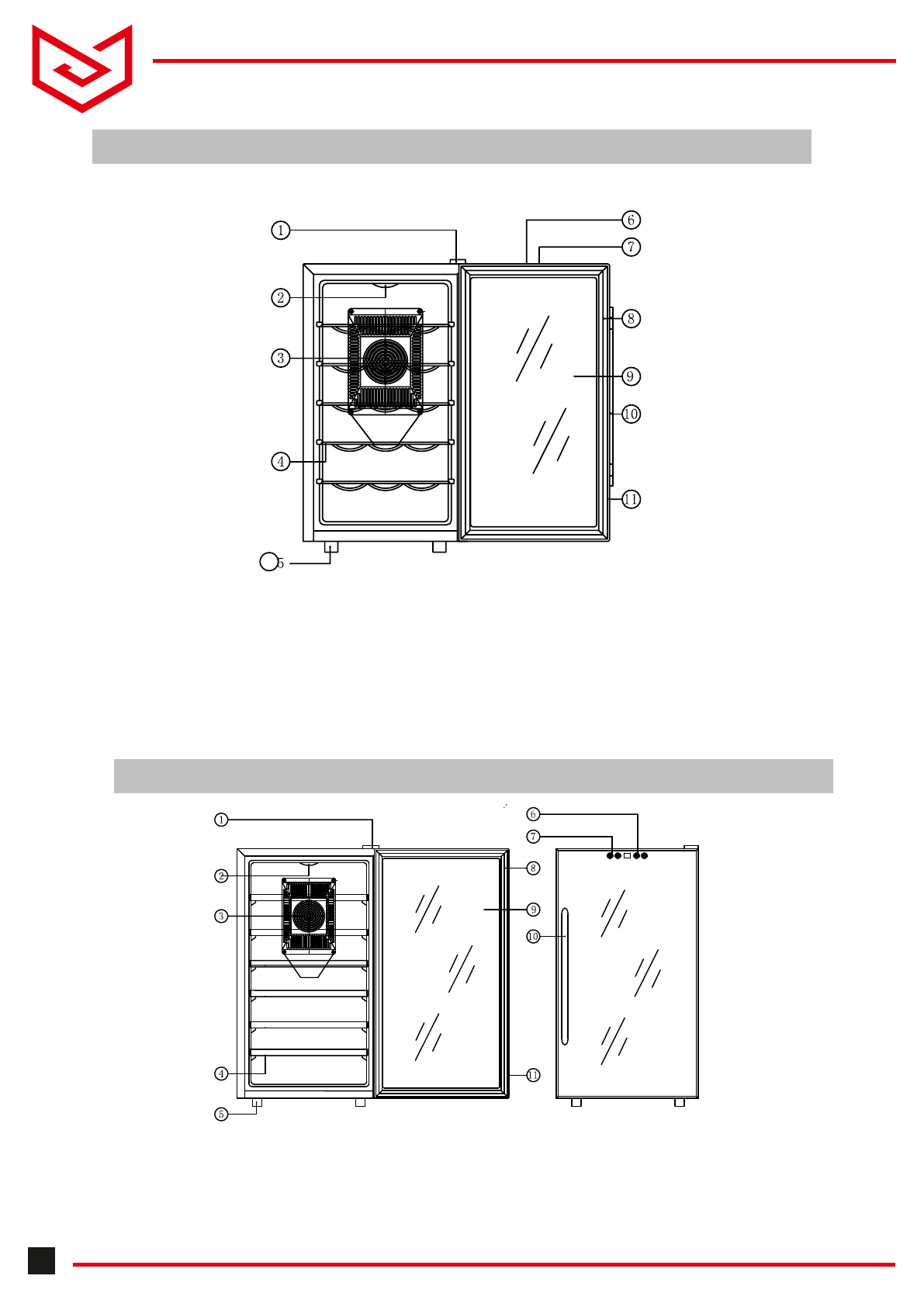 1
2
3
4
5
6
7
8
9
10
11

1
2
3
4
5
6
7
8
9
10
11