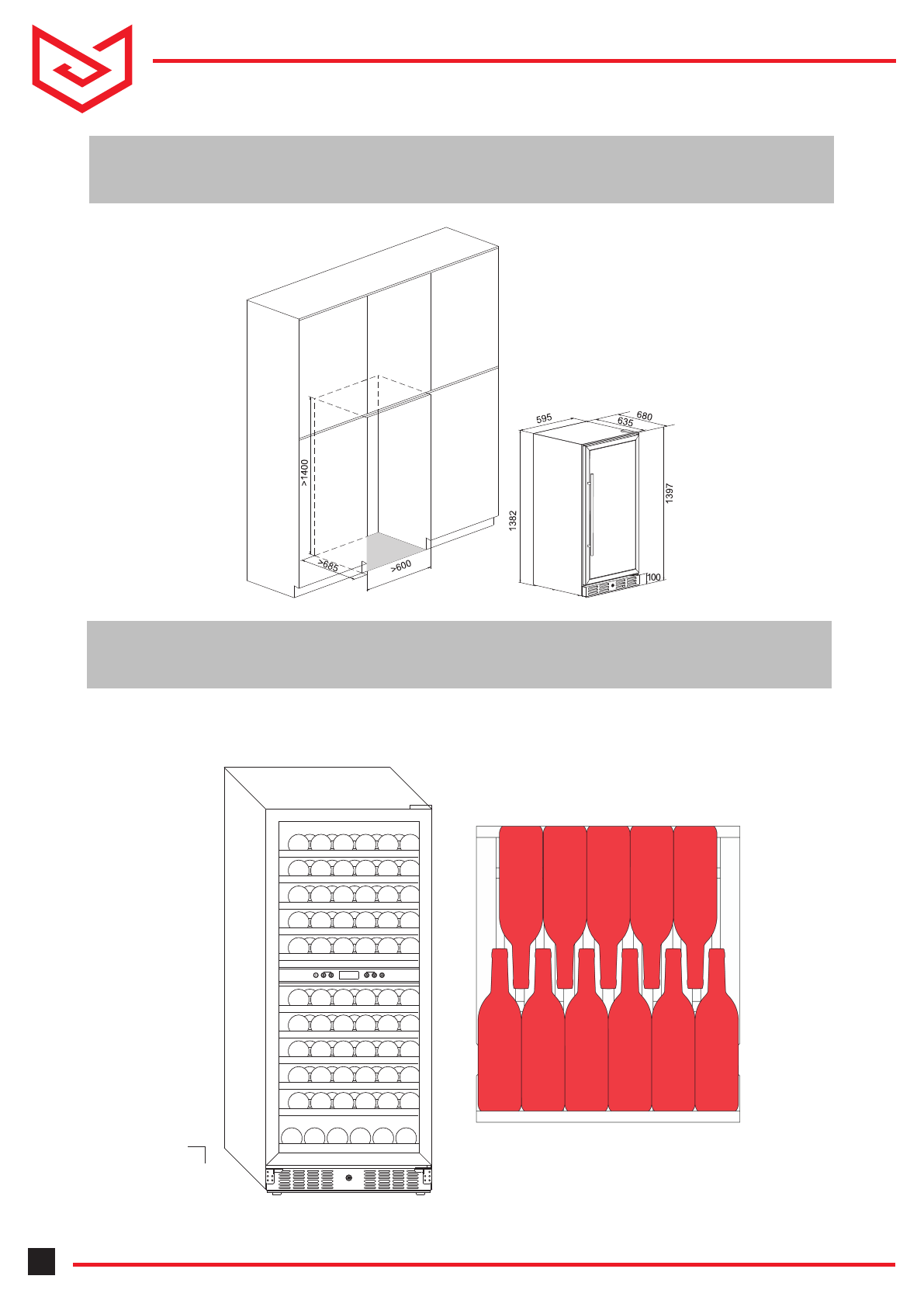 >1400

>685

>600

595

635

680

1382

1397

100