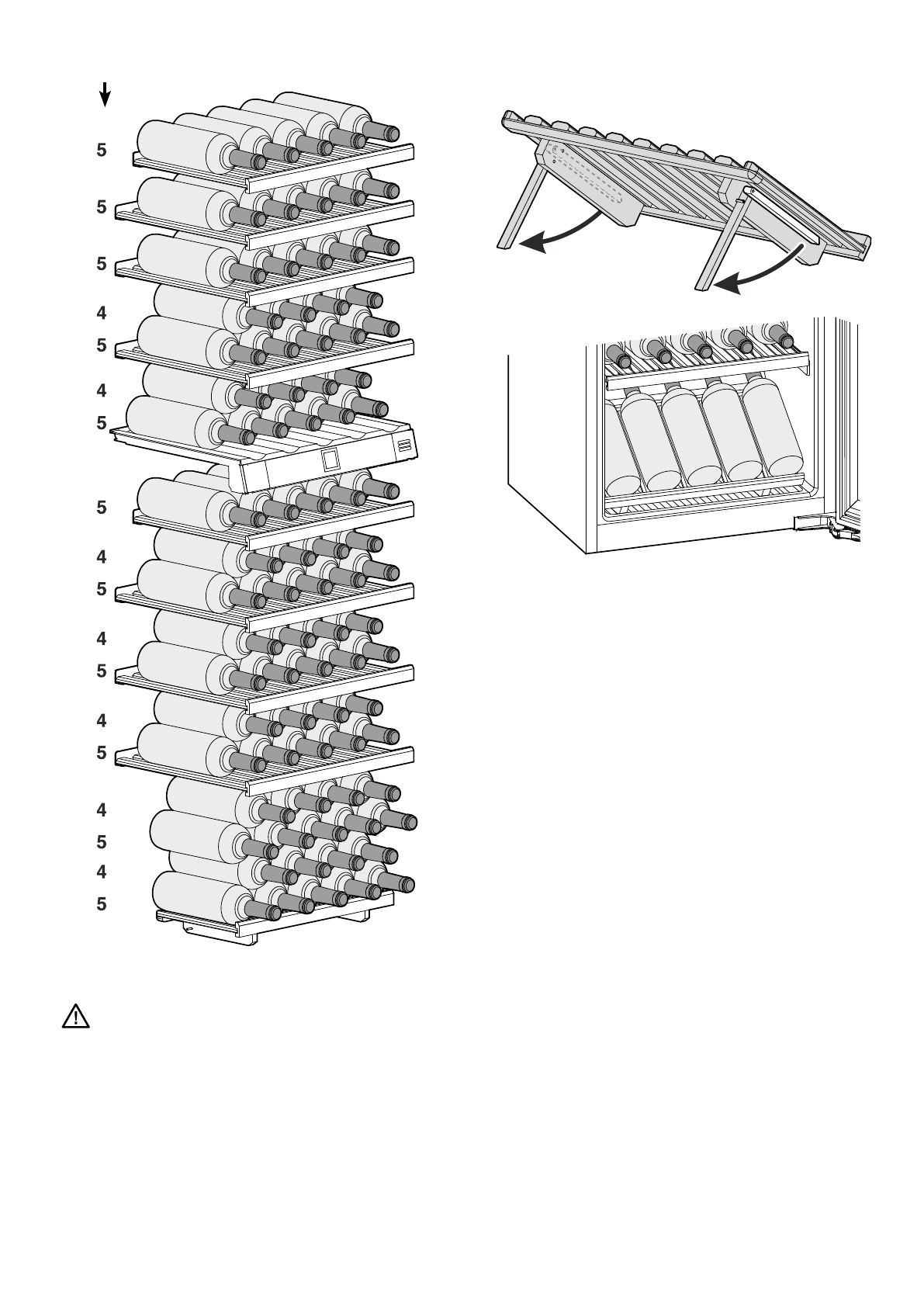 5
5
5
4
5
4
5
5
4
5
4
5
4
5
4
5
4
5