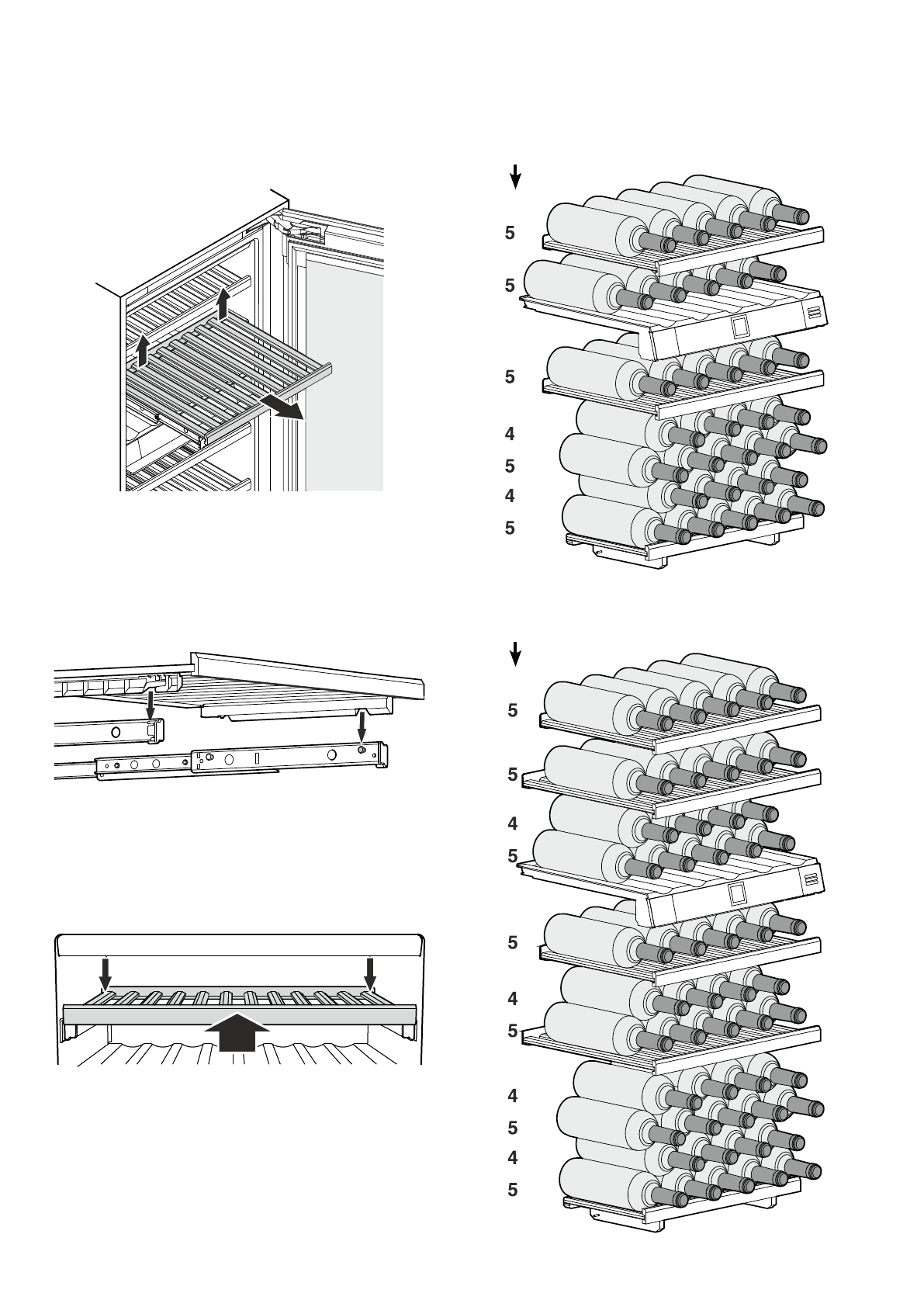 5
5
5
4
5
4
5

5
5
4
5
5
4
5
4
5
4
5