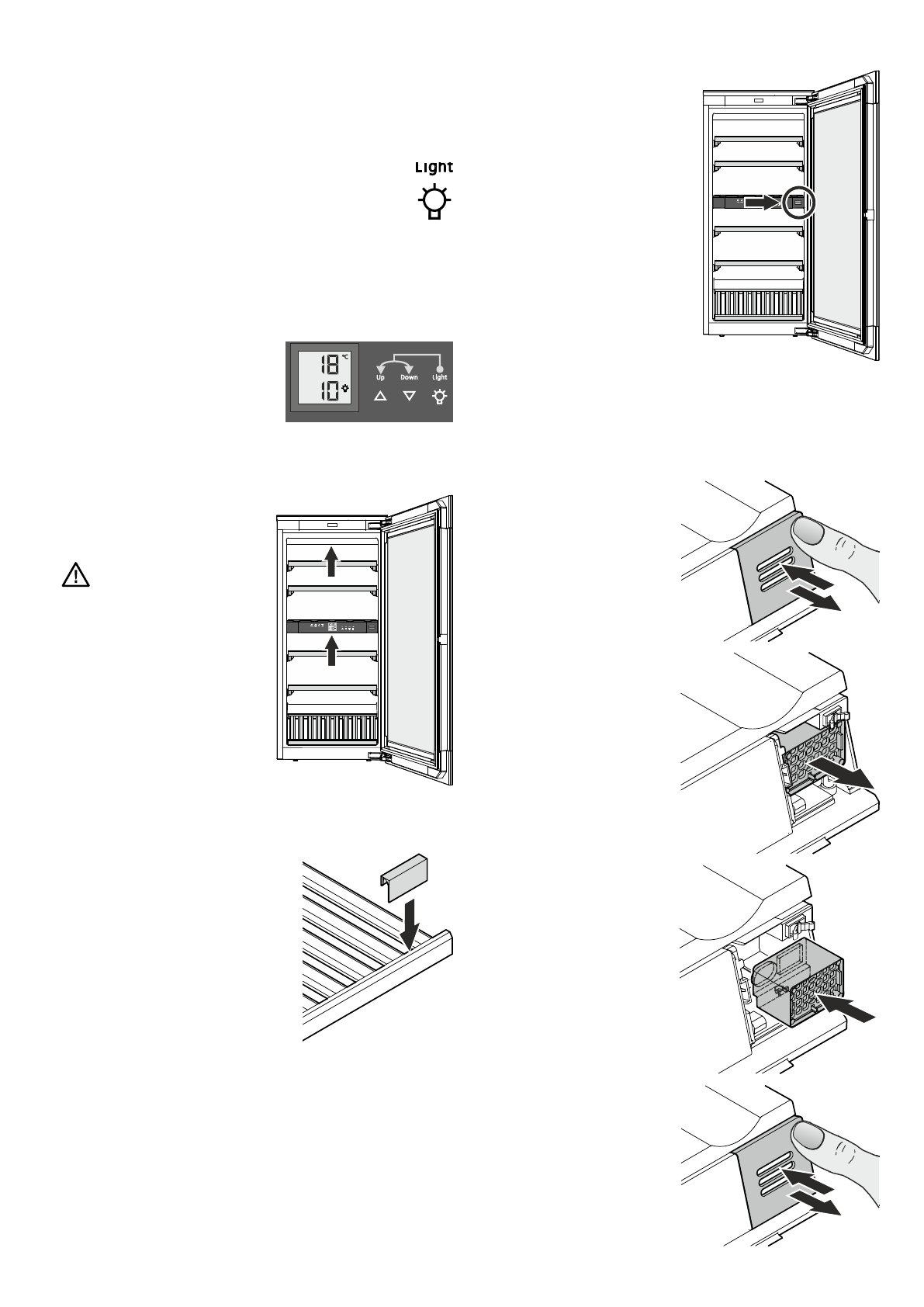 Light

18 °C
10

Up Down Light