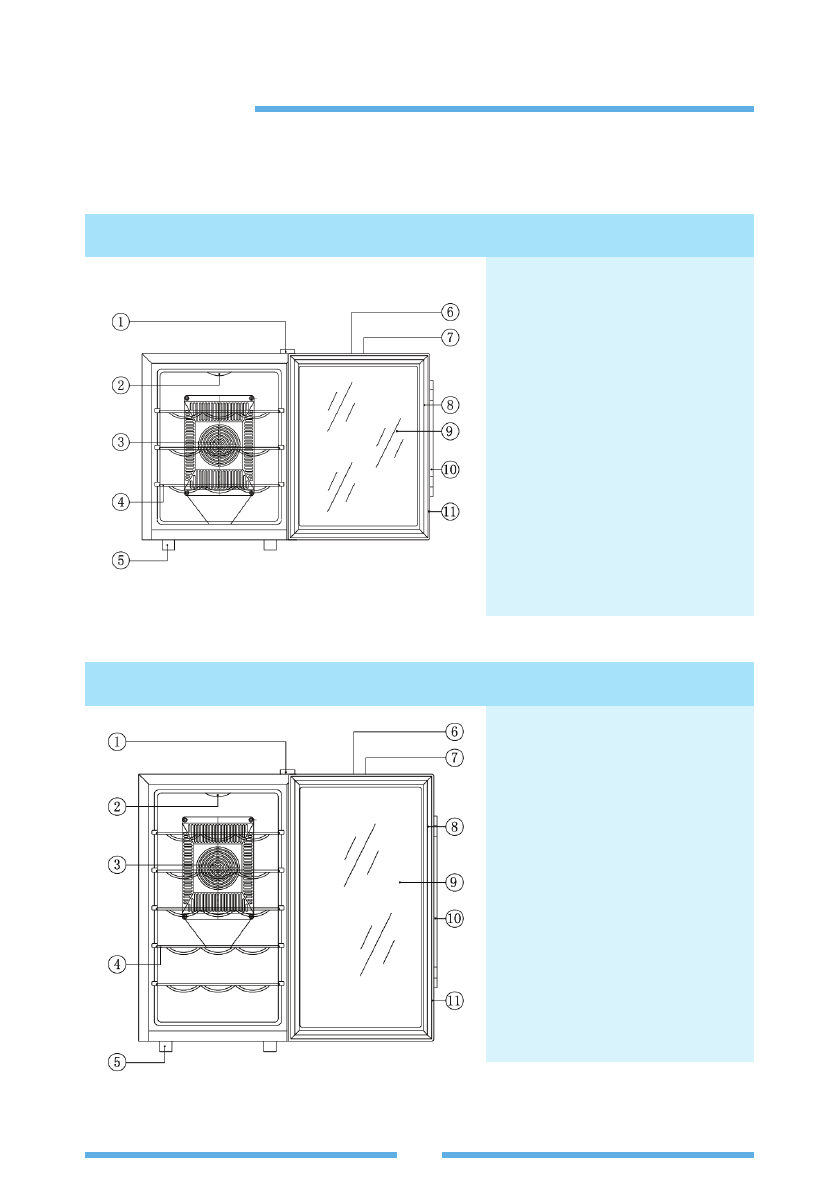 ①
②
③
④
⑤
⑥
⑦
⑧
⑨
⑩
⑪

①
②
③
④
⑤
⑥
⑦
⑧
⑨
⑩
⑪