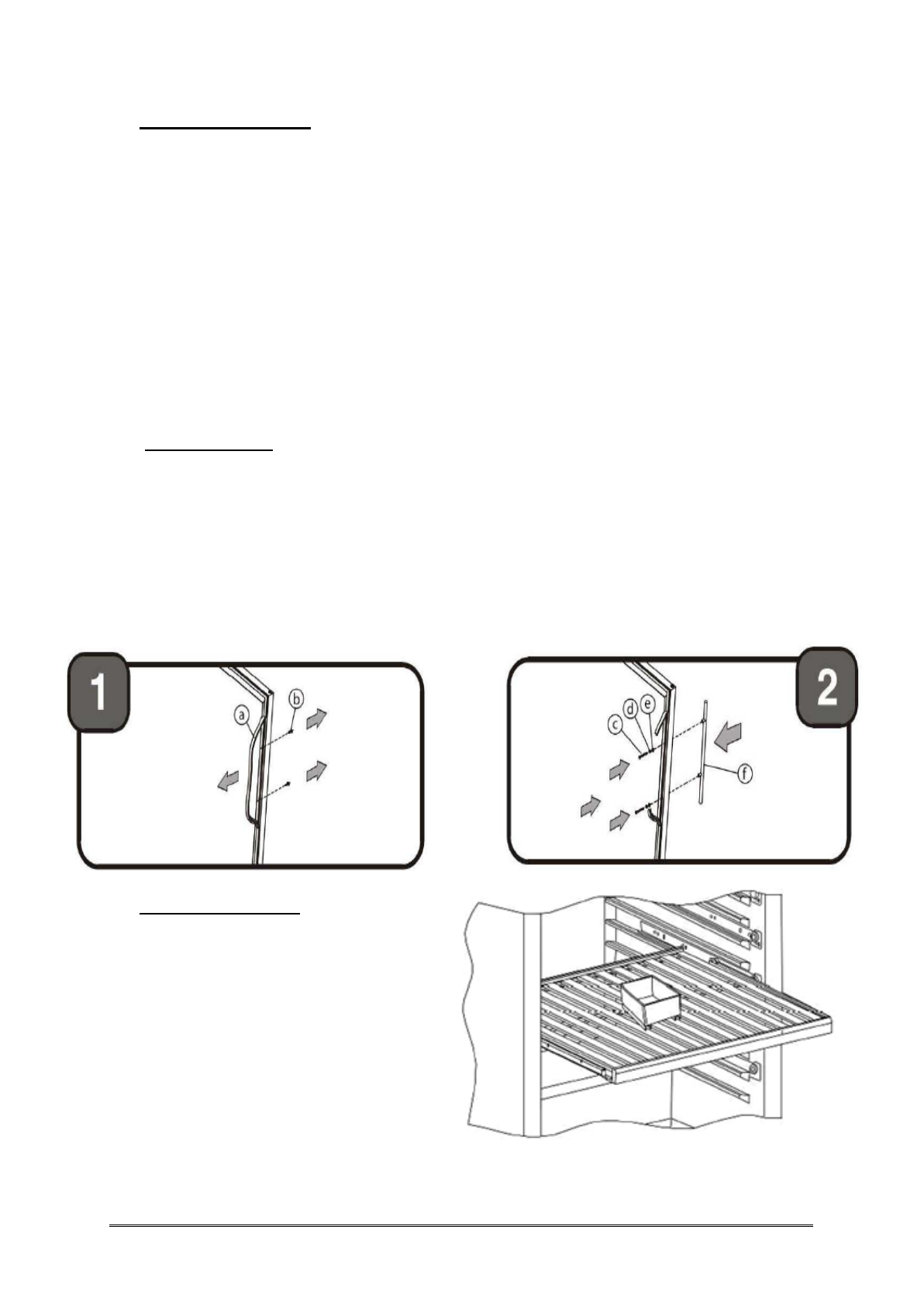 1

a

b

2

c

d

e

f