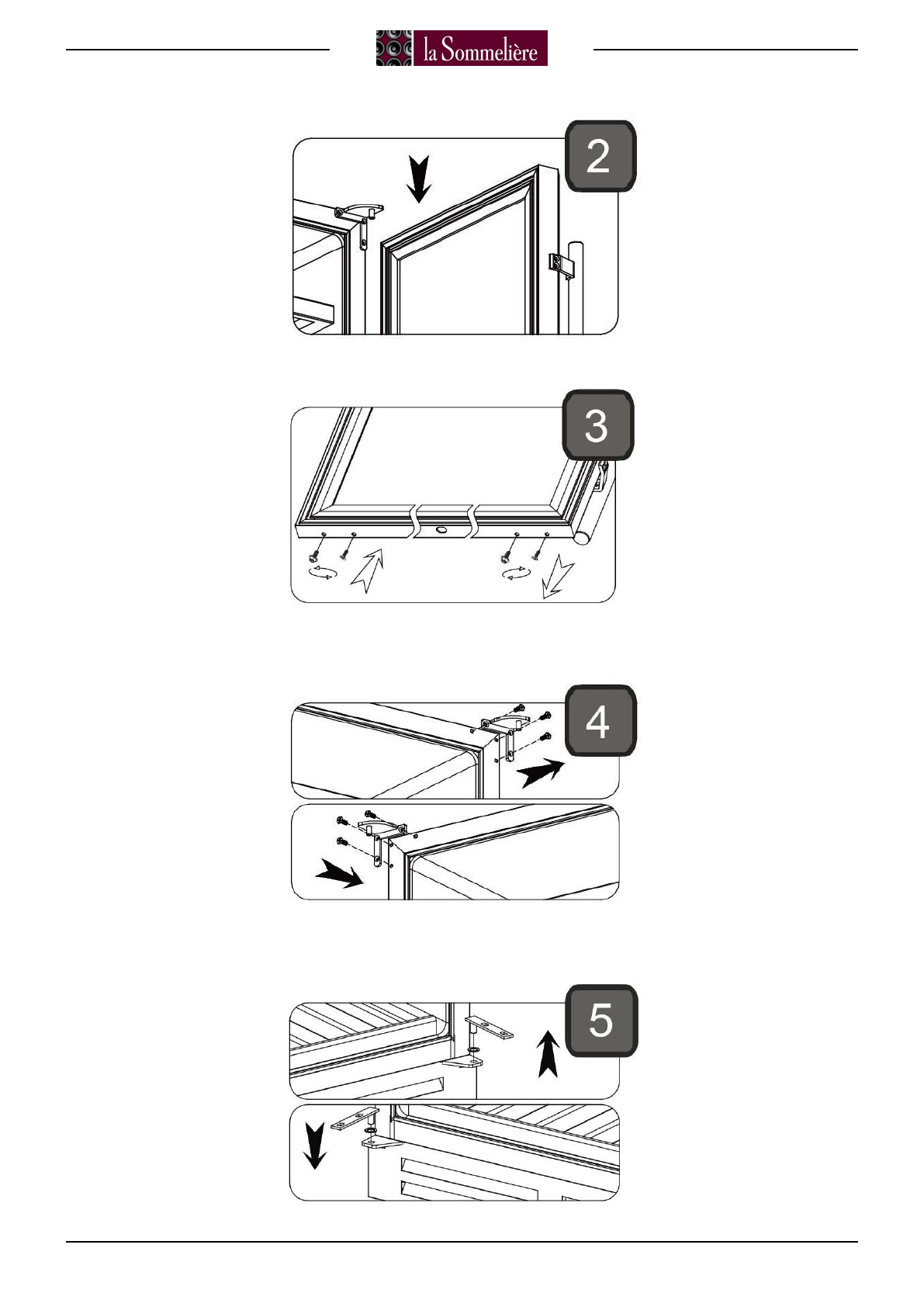 la Sommelière

2

3

4

5