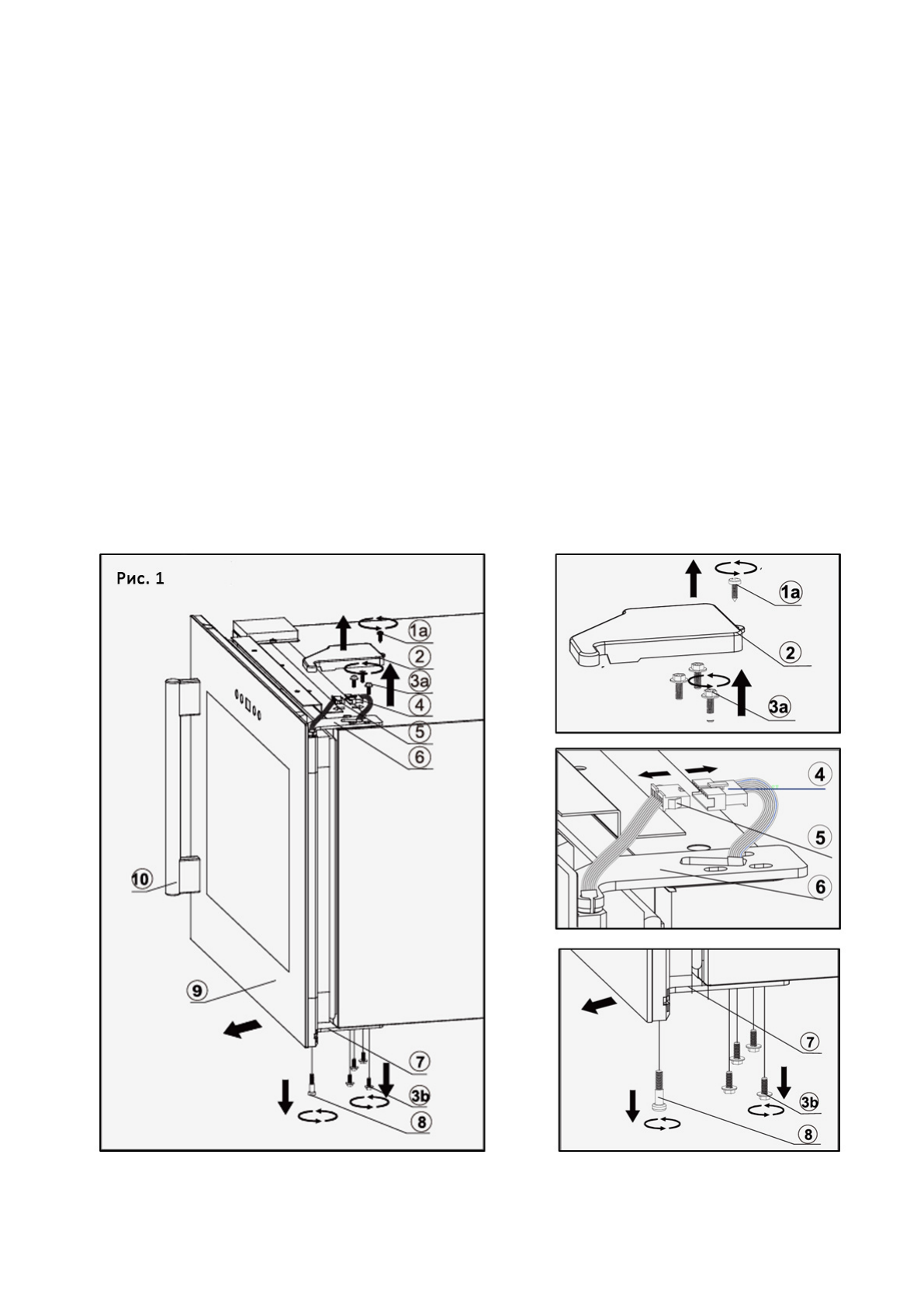 Рис. 1

1a
2
3a
4
5
6
10
9
7
3b
8

1a
2
3a

4
5
6

7
3b
8