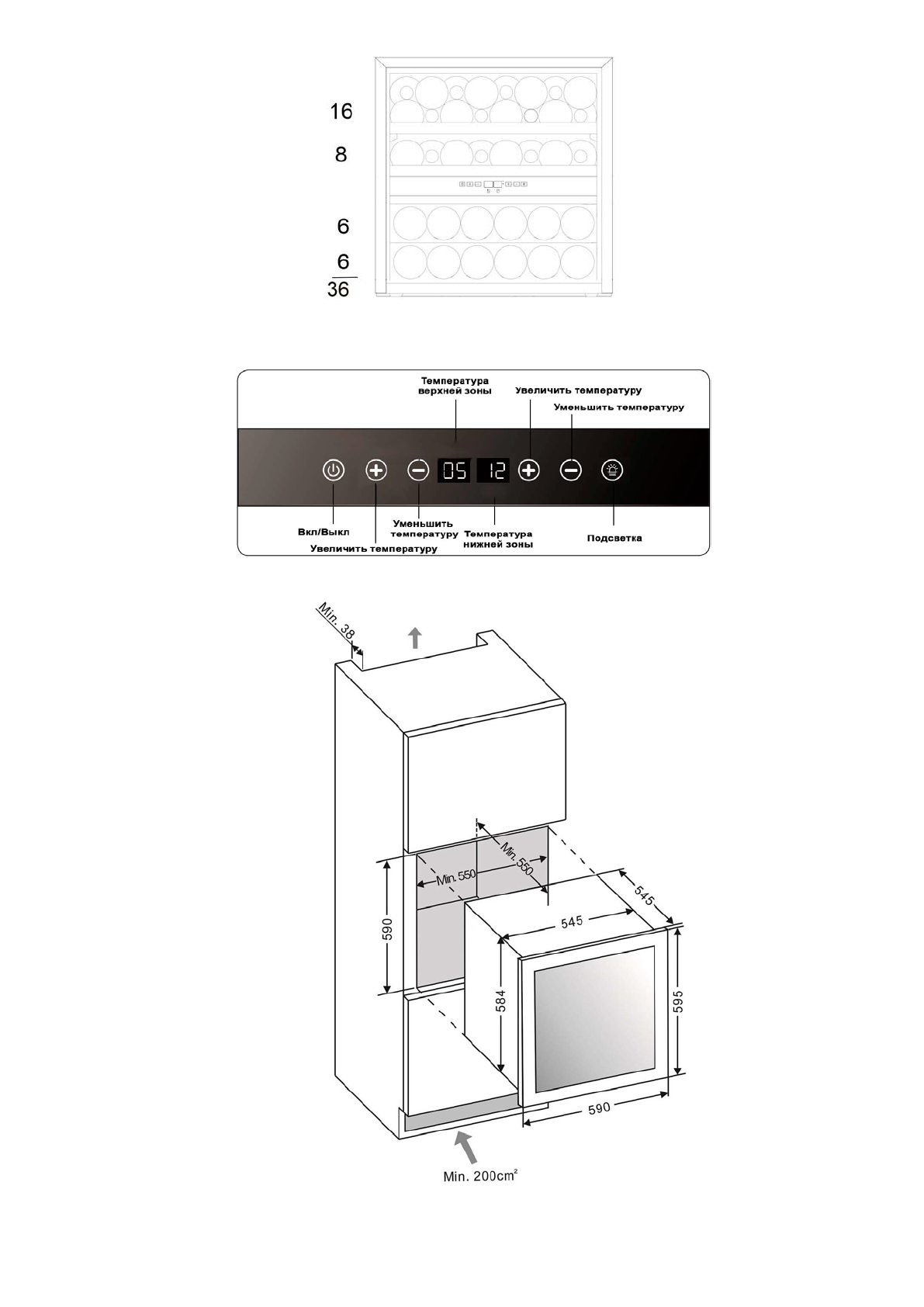 16
8
6
6
36

Температура верхней зоны
Увеличить температуру
Уменьшить температуру
05 12
Вкл/Выкл
Увеличить температуру
Уменьшить температуру
Температура нижней зоны
Подсветка

Min. 38
Min. 550
Min. 550
545
545
590
584
595
590
Min. 200cm$^2$