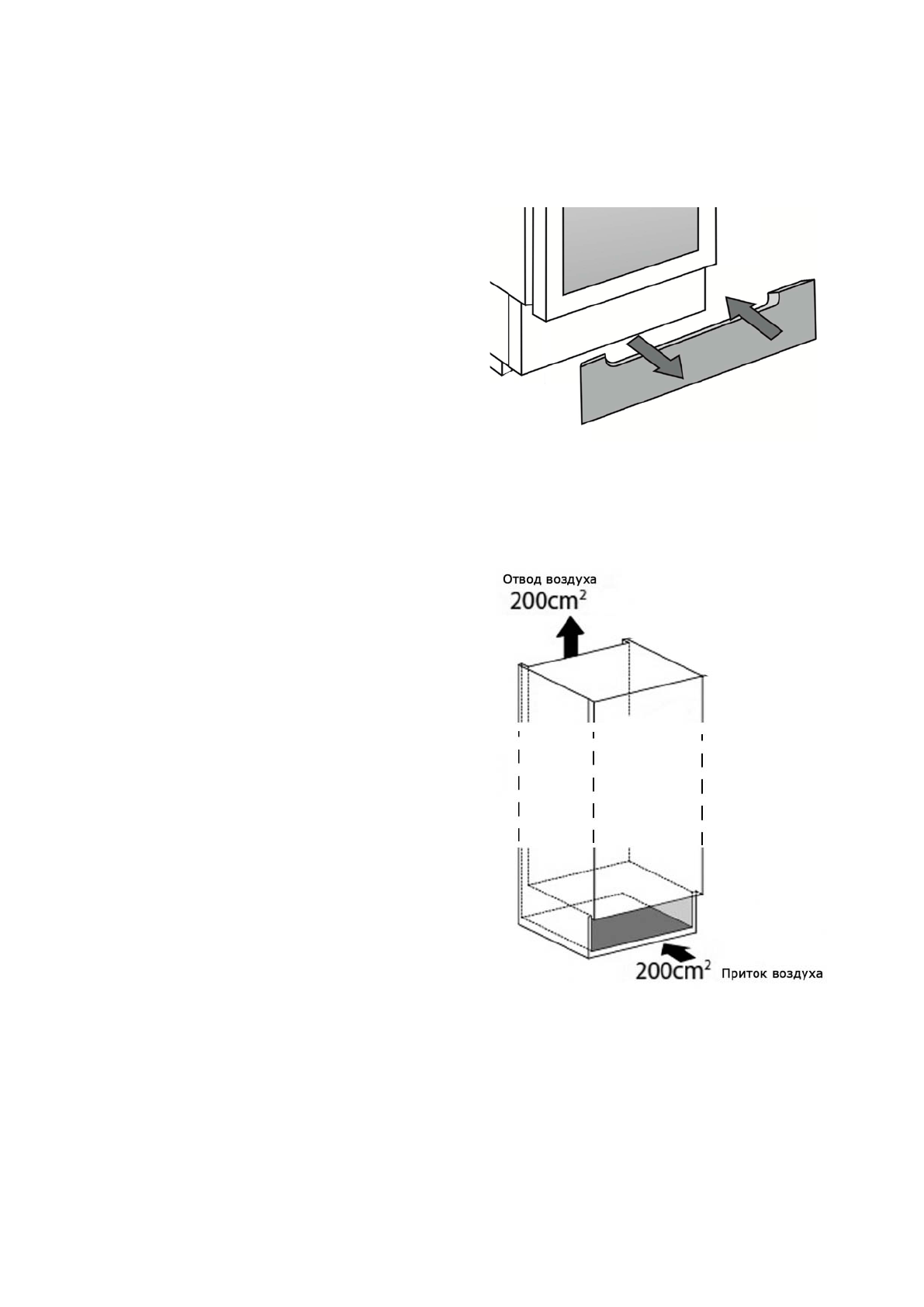 Отвод воздуха
$200cm^2$

$200cm^2$ Приток воздуха