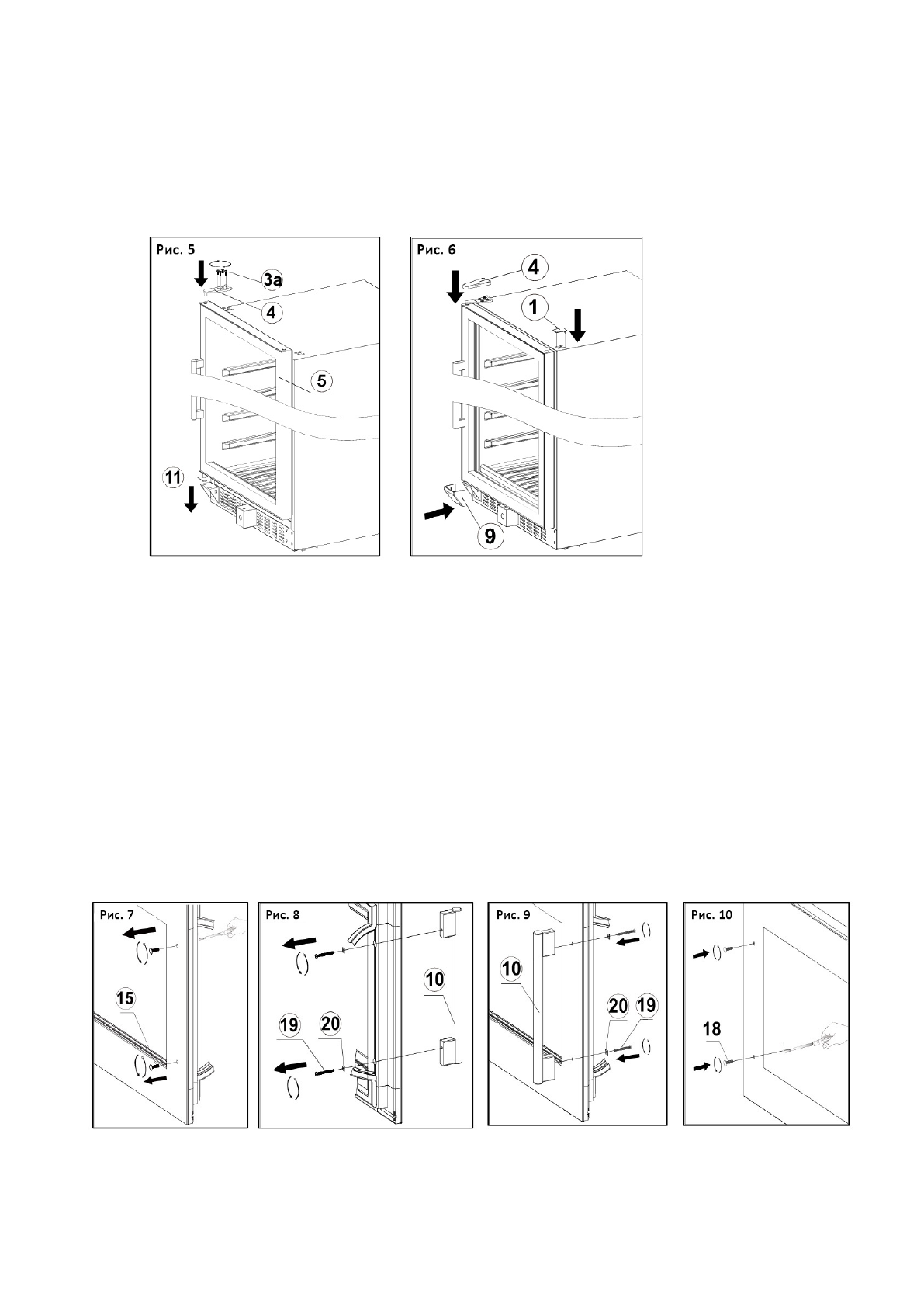 Рис. 5

3a

4

5

11

Рис. 6

4

1

9

Рис. 7

15

Рис. 8

10

19

20

Рис. 9

10

20

19

Рис. 10

18