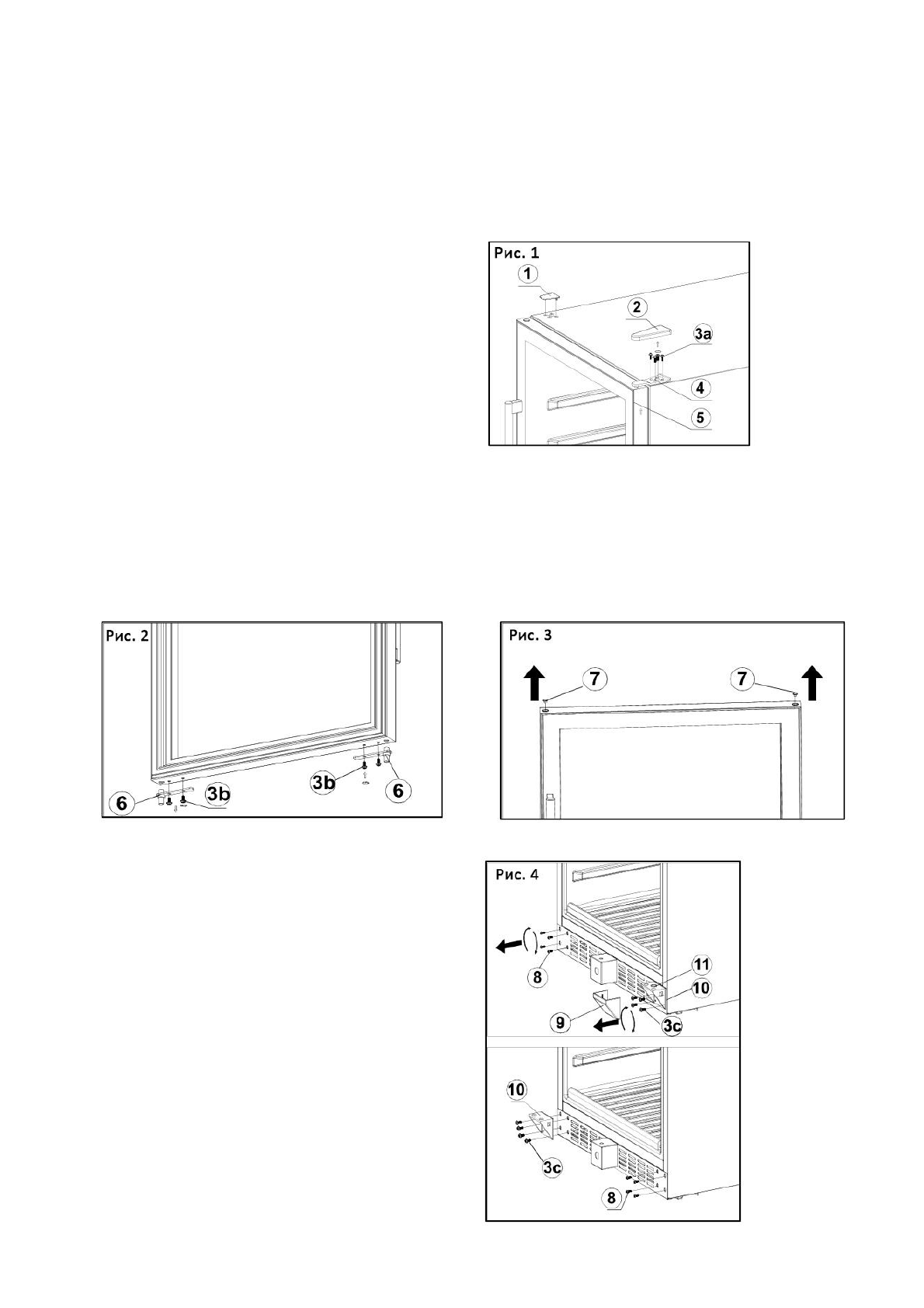 Рис. 1
1
2
3a
4
5

Рис. 2
6
3b
3b
6

Рис. 3
7
7

Рис. 4
8
11
10
9
3c
10
3c
8