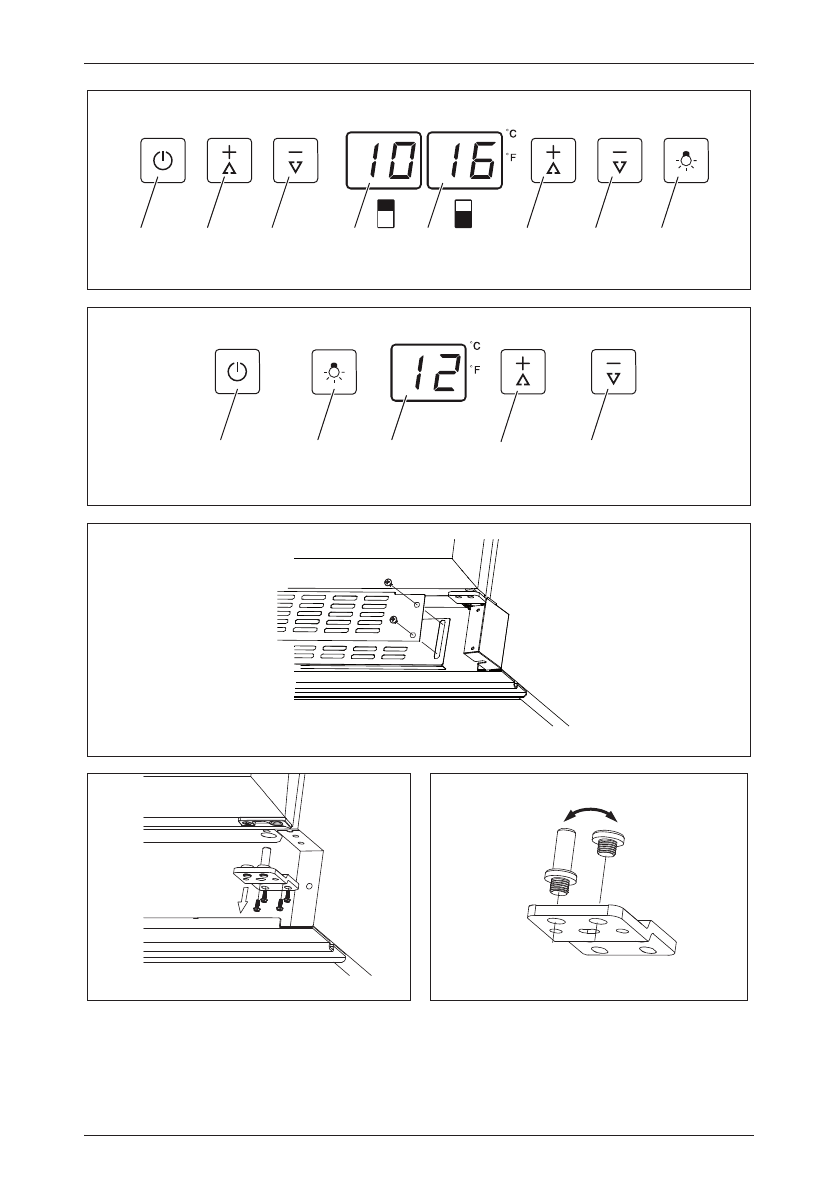 10 16 °C °F

12 °C °F