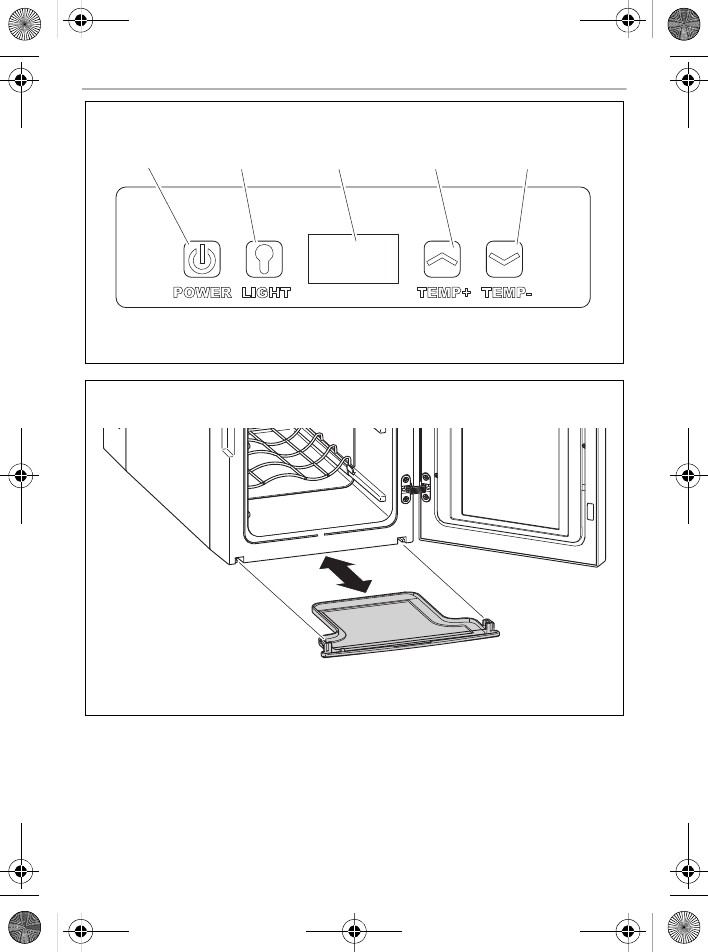 POWER LIGHT TEMP+ TEMP-