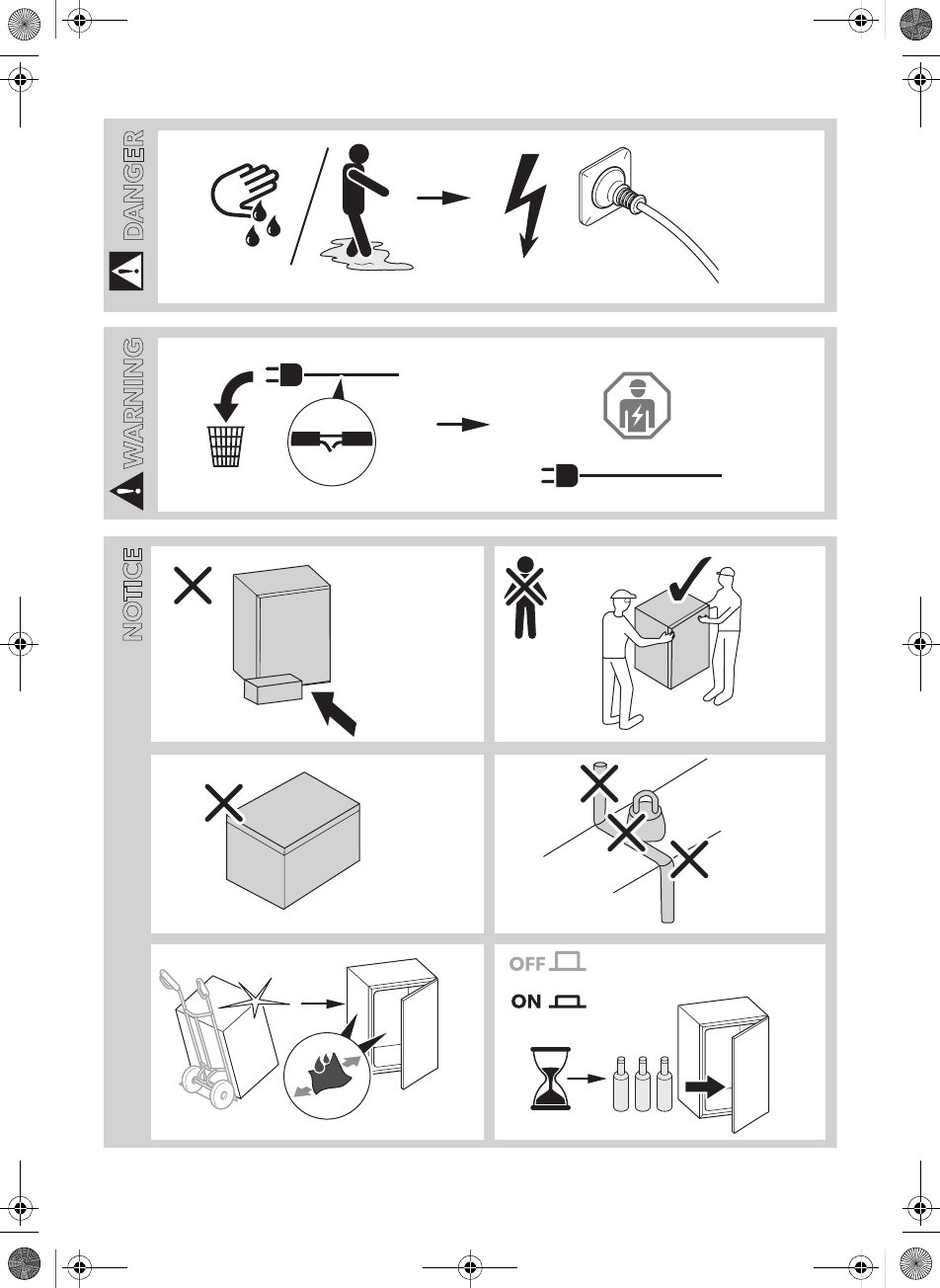 DANGER

WARNING

NOTICE

OFF

ON