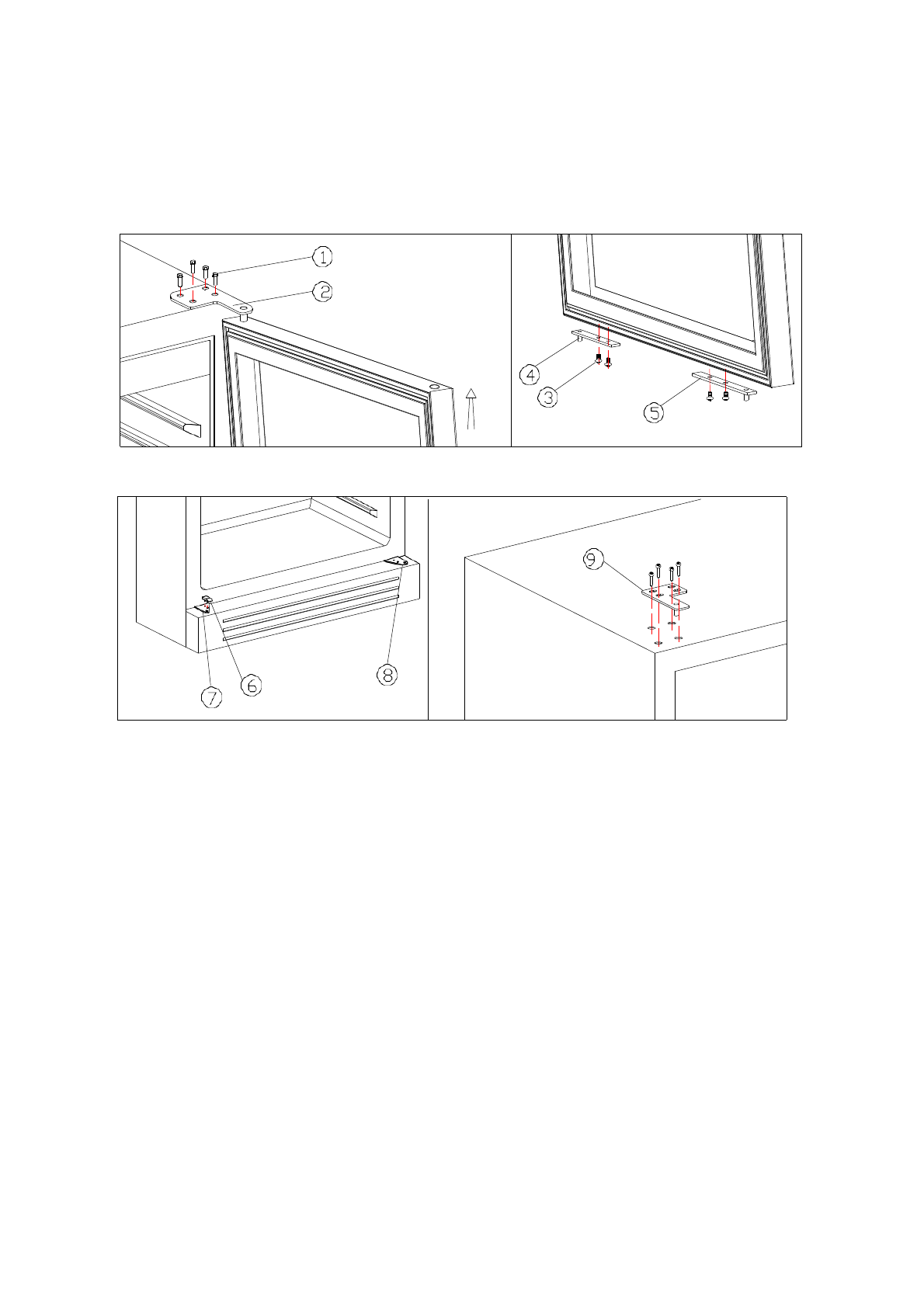 1
2
4
3
5
7
6
8
9