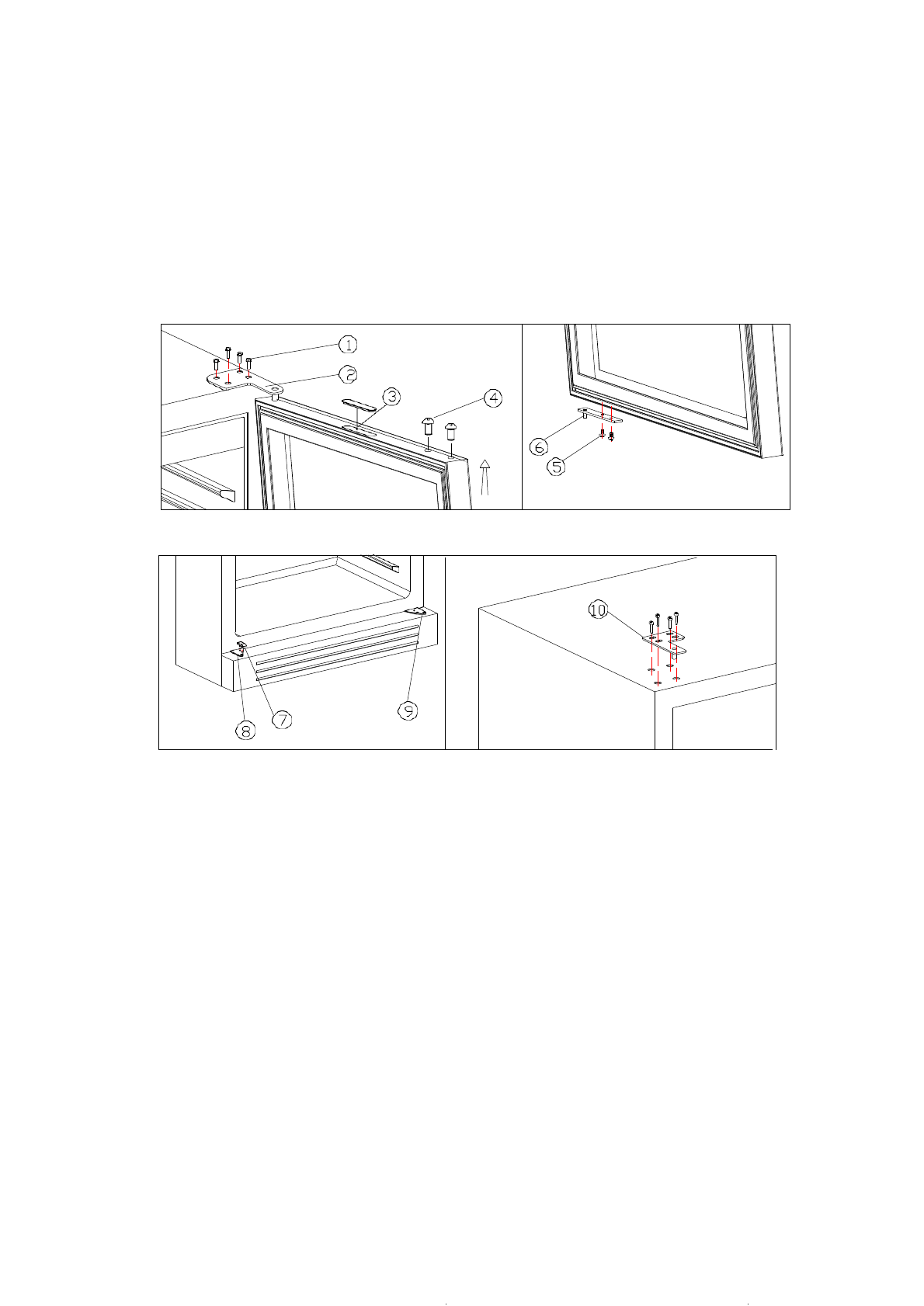 1
2
3
4
6
5
8
7
9
10