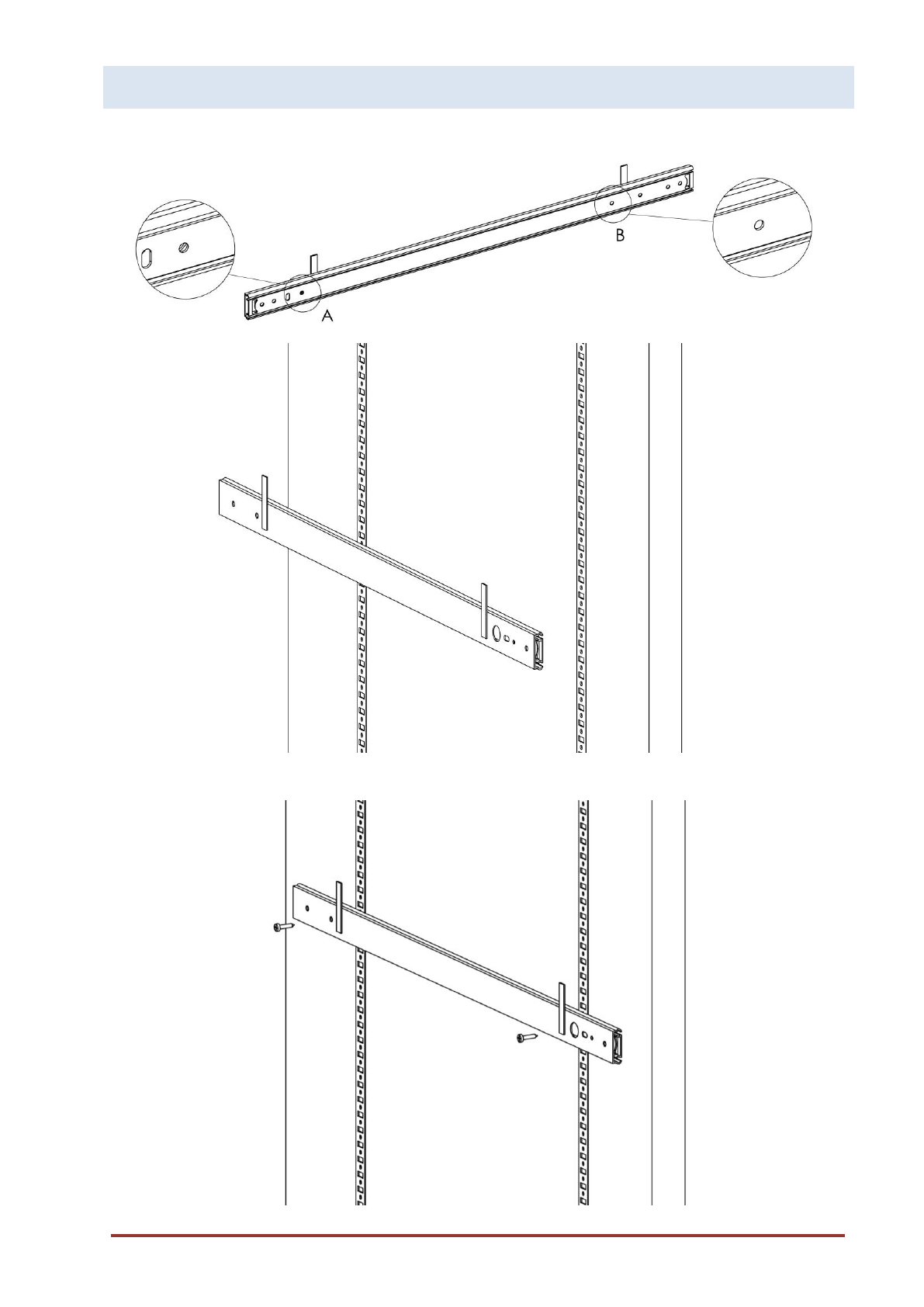 B

A