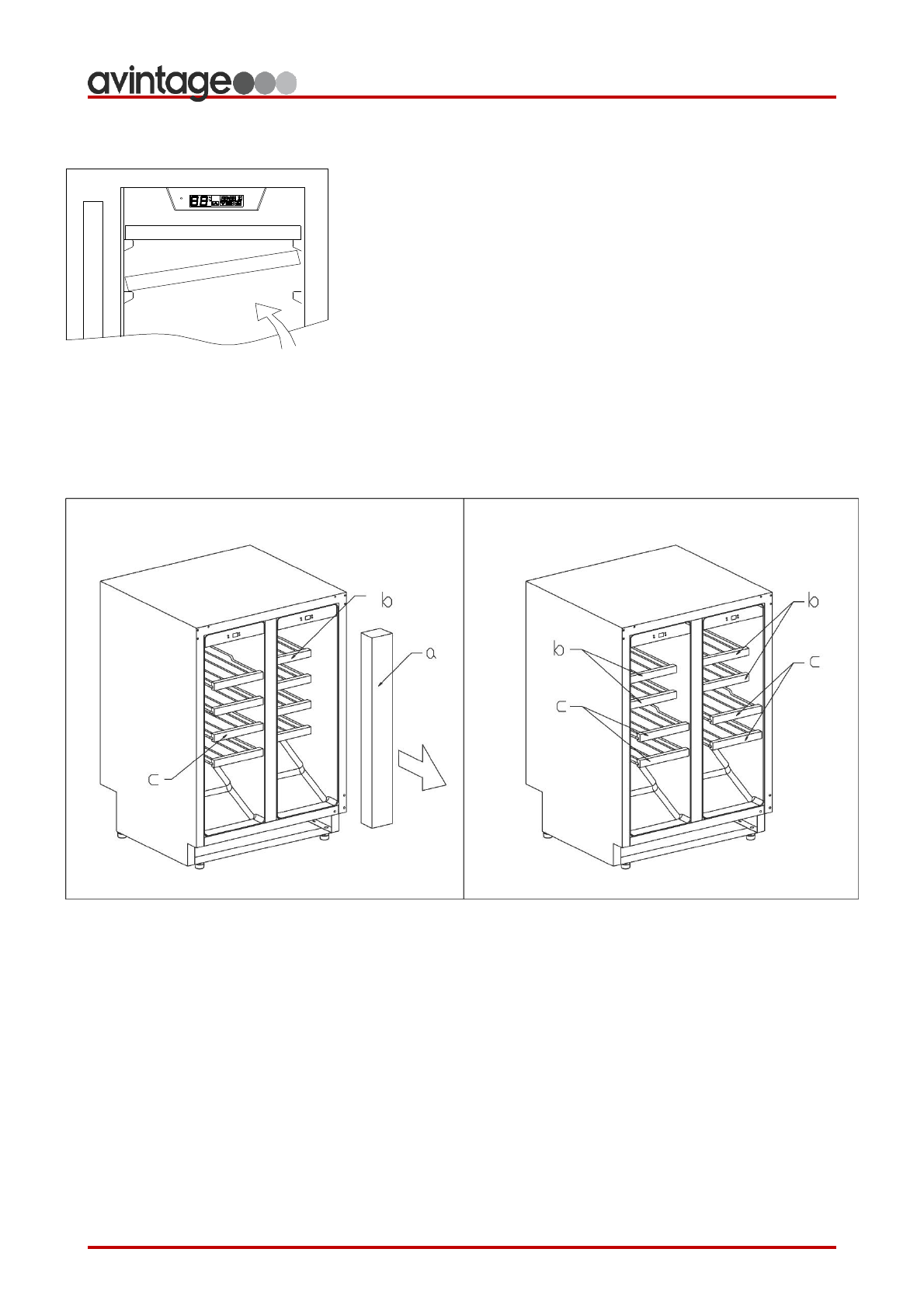 avintage

b

a

c

b

b

c

c