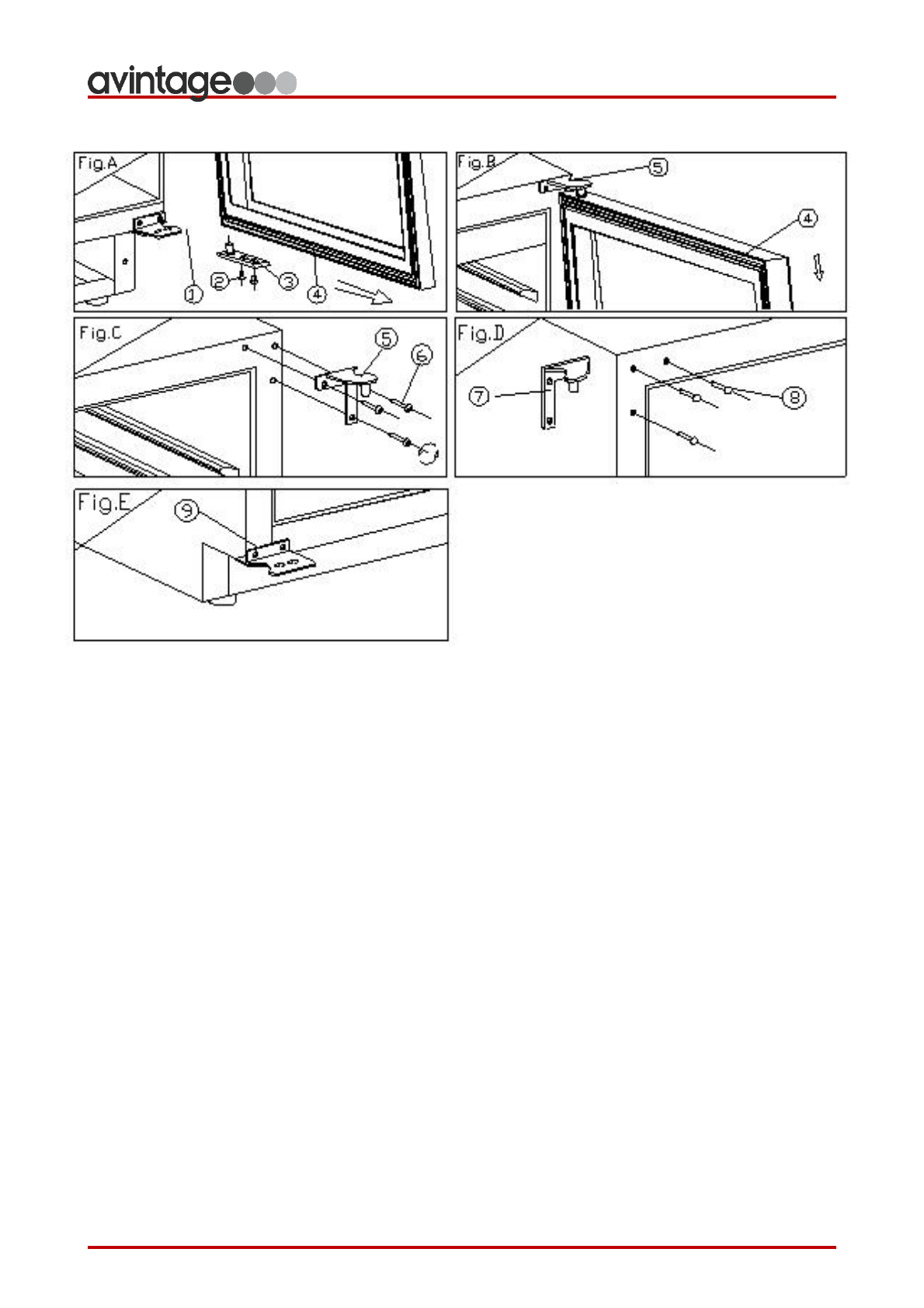 avintage

Fig.A
1
2
3
4

Fig.B
5
4

Fig.C
5
6

Fig.D
7
8

Fig.E
9