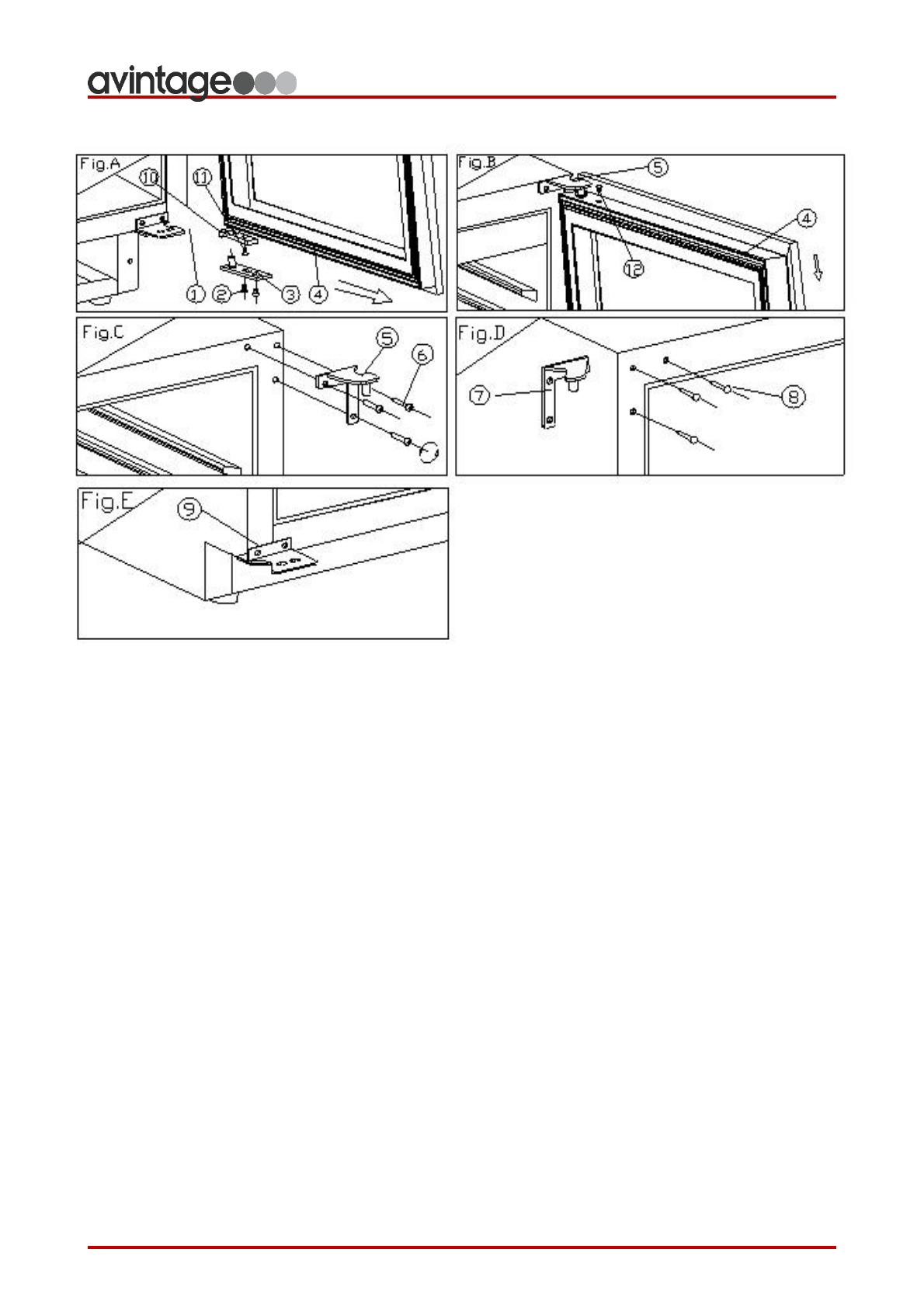 avintage

Fig.A
10
11
1
2
3
4

Fig.B
5
4
12

Fig.C
5
6

Fig.D
7
8

Fig.E
9