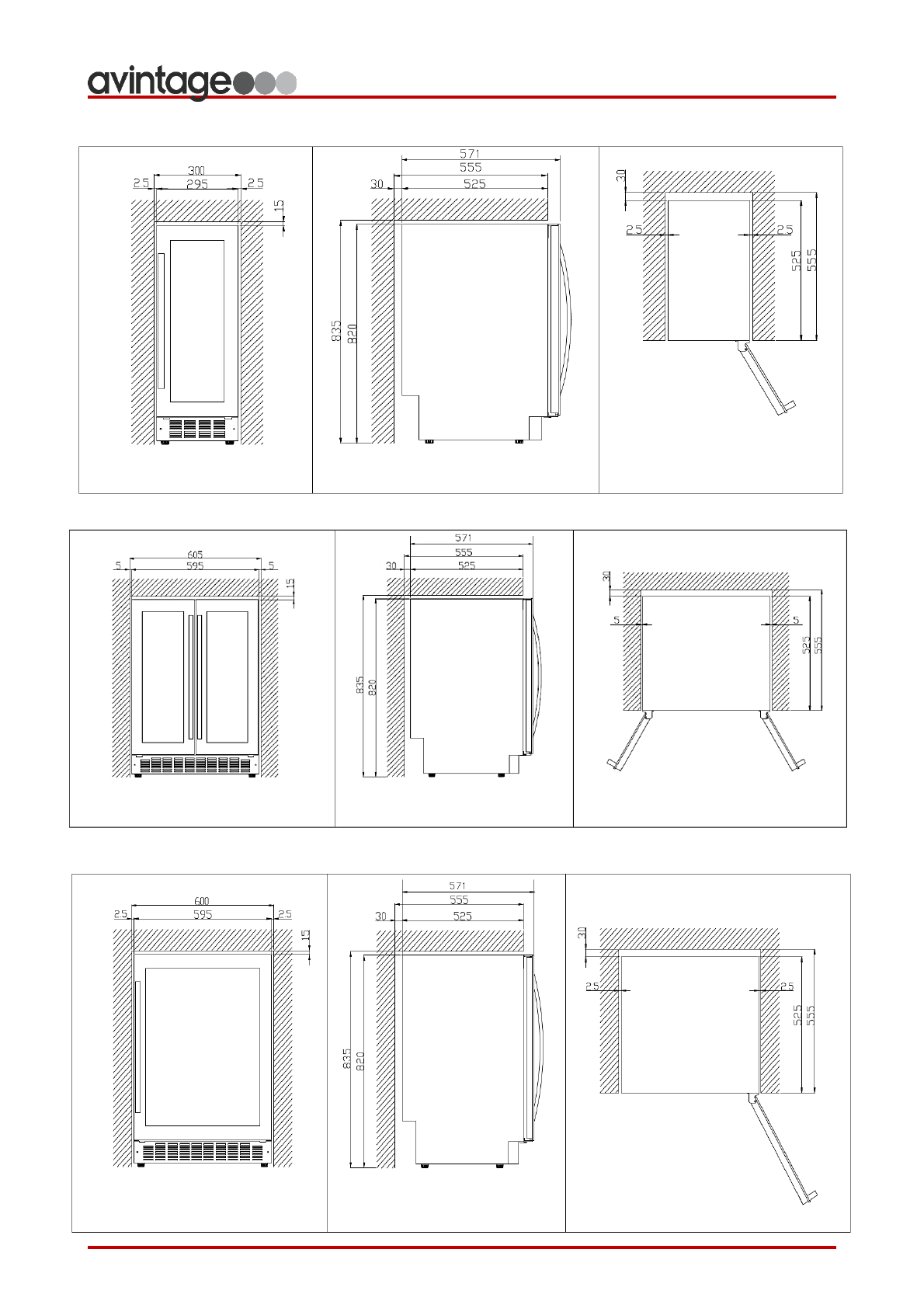 avintage

300
2.5
295
2.5
15

571
555
30
525
835
820

30
2.5
2.5
525
555

605
5
595
5
15

571
555
30
525
835
820

30
5
5
525
555

600
2.5
595
2.5
15

571
555
30
525
835
820

30
2.5
2.5
525
555