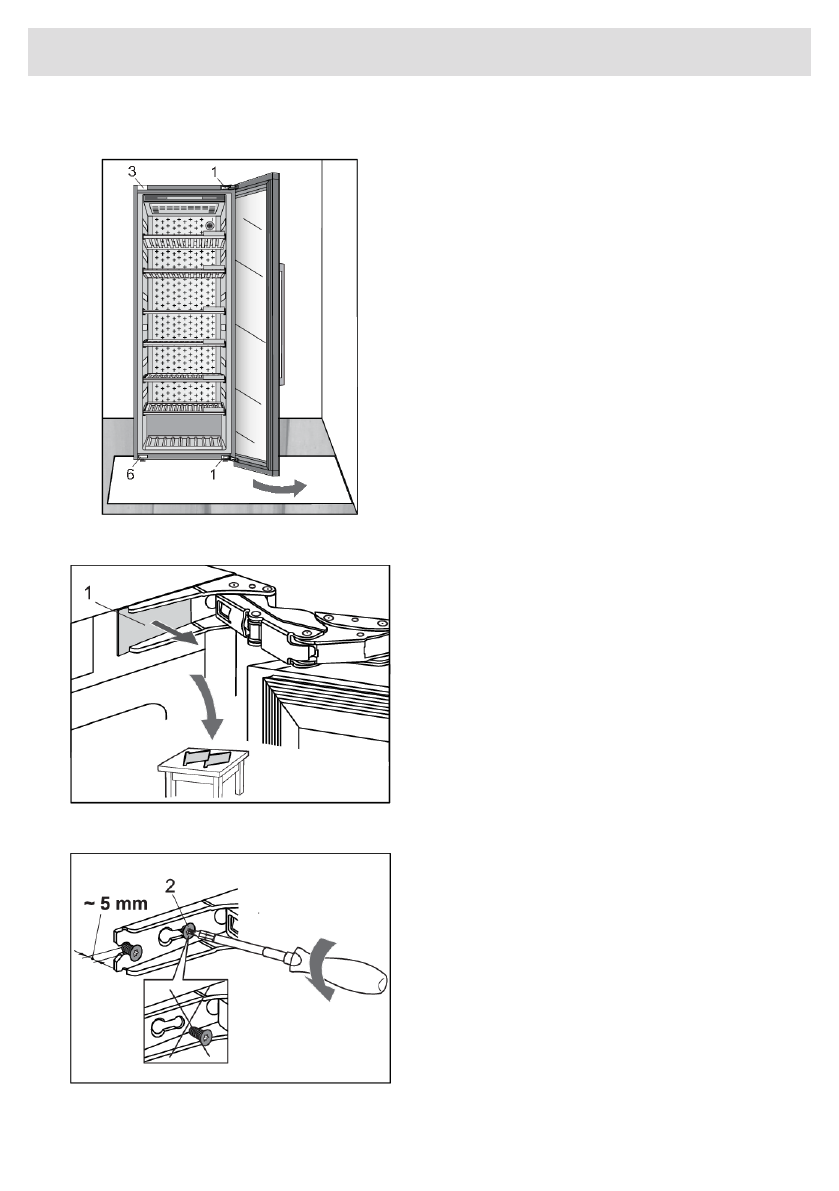 3
1
6
1

1

~ 5 mm
2