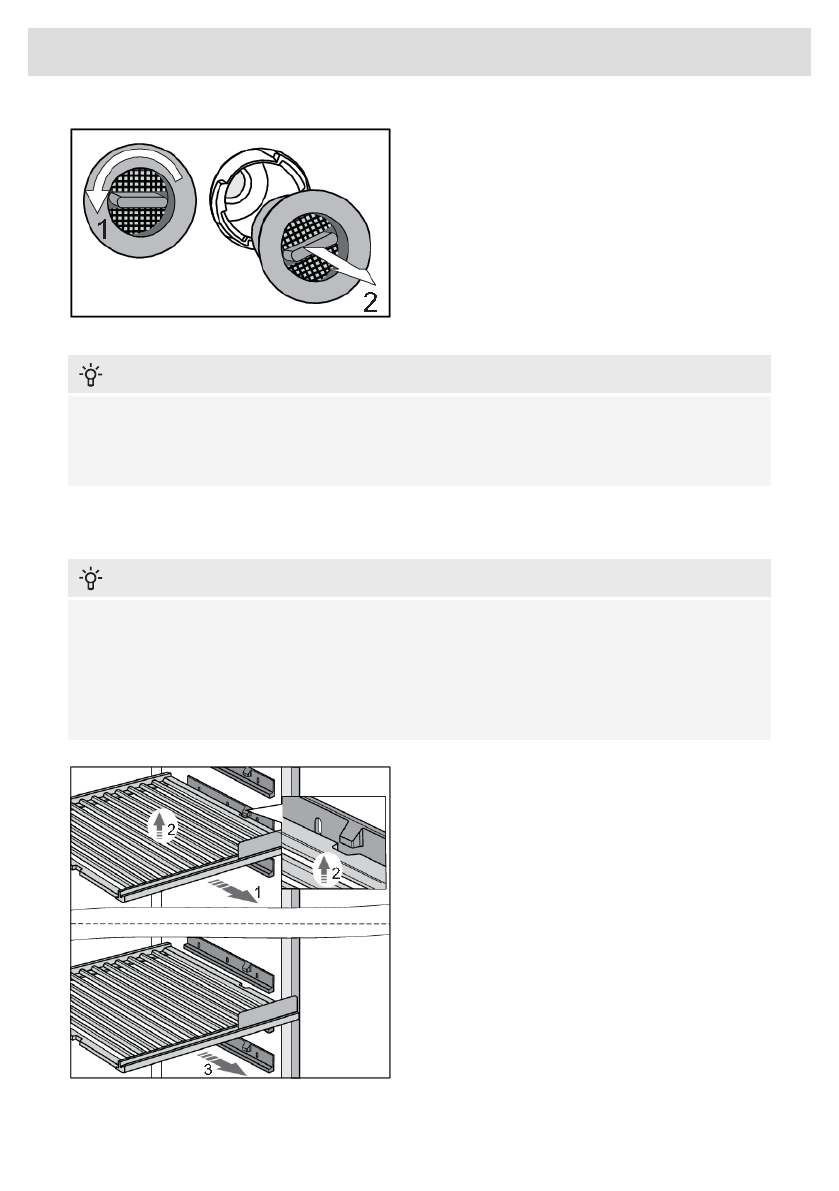 1
2

2
2
1
3