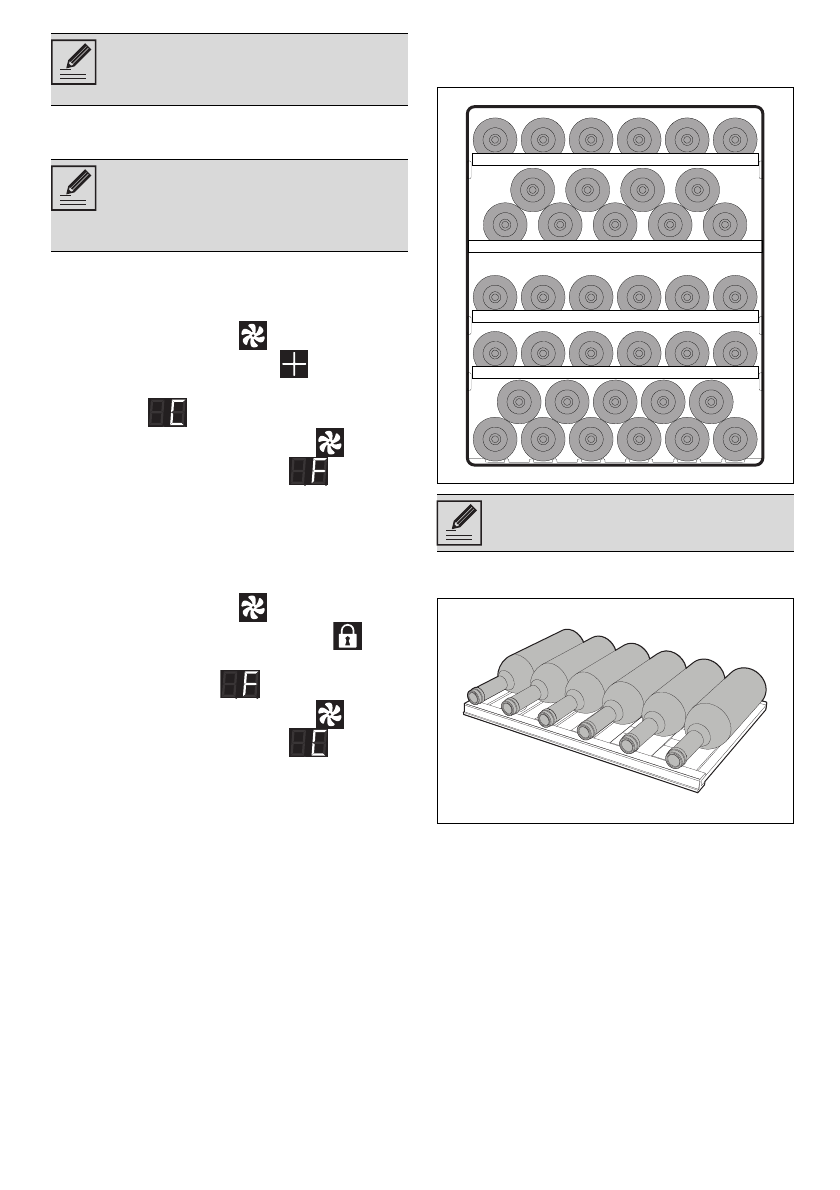 C
F
F
C