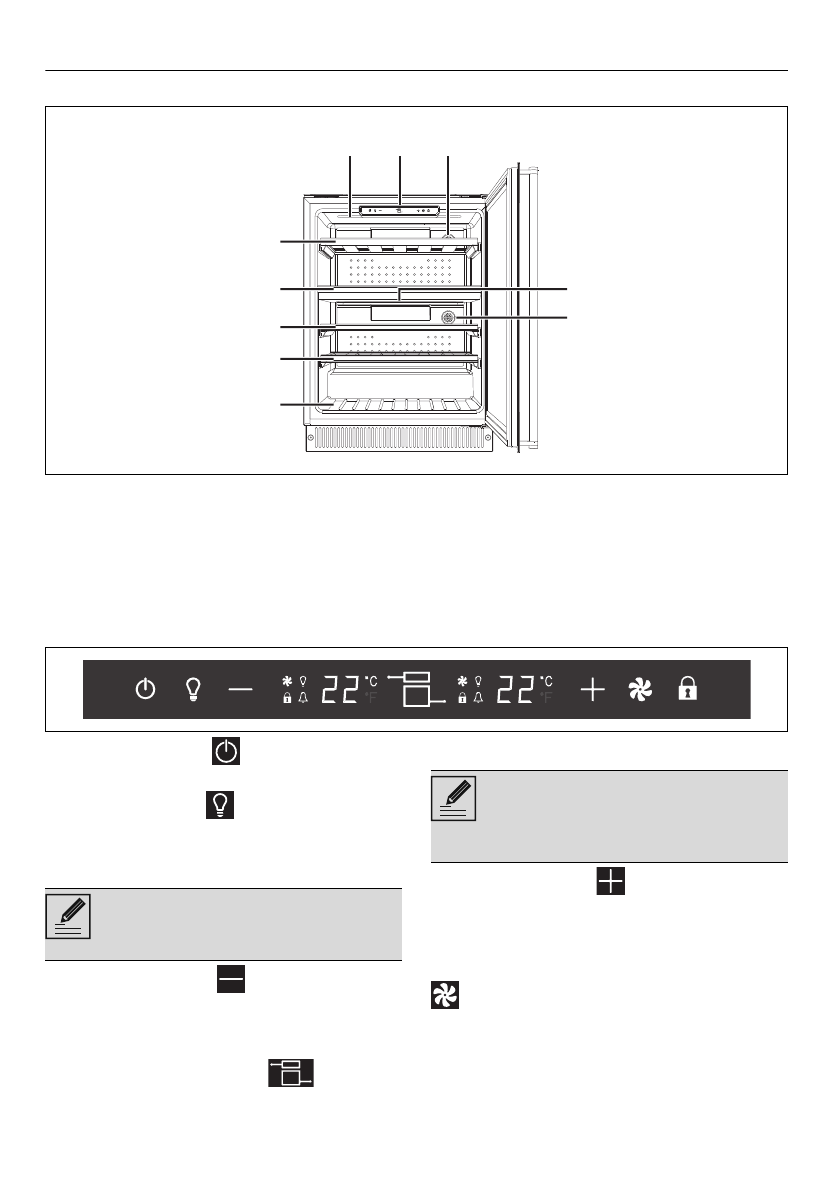 22 °C °F 22 °C °F