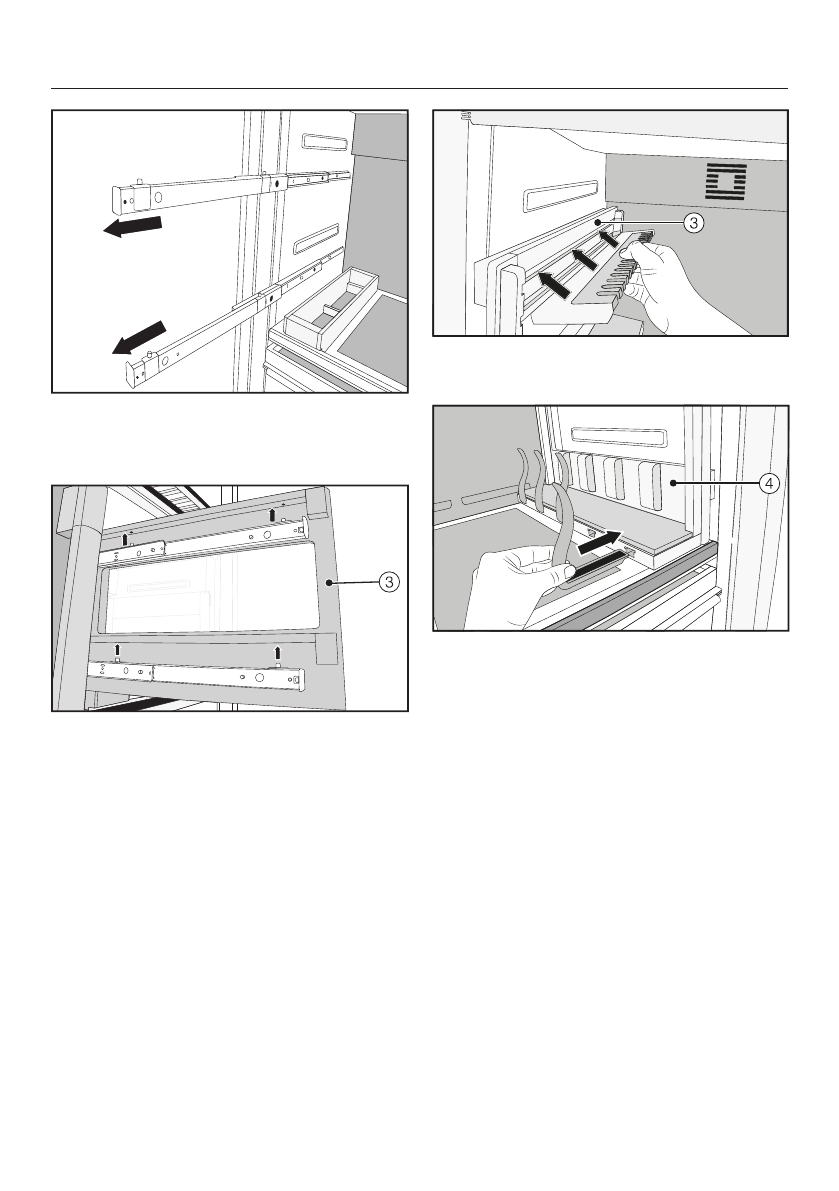 3

3

4